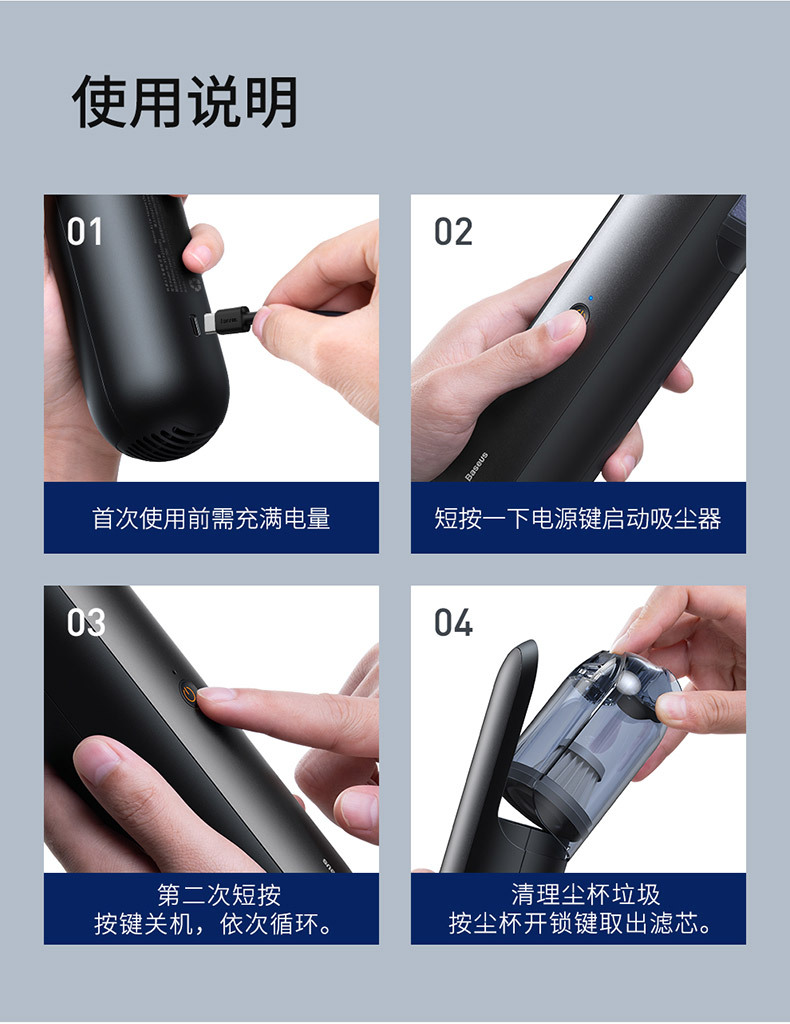 使用说明

01

首次使用前需充满电量

02

Baseus

短按一下电源键启动吸尘器

03

第二次短按
按键关机，依次循环。

04

清理尘杯垃圾
按尘杯开锁键取出滤芯。