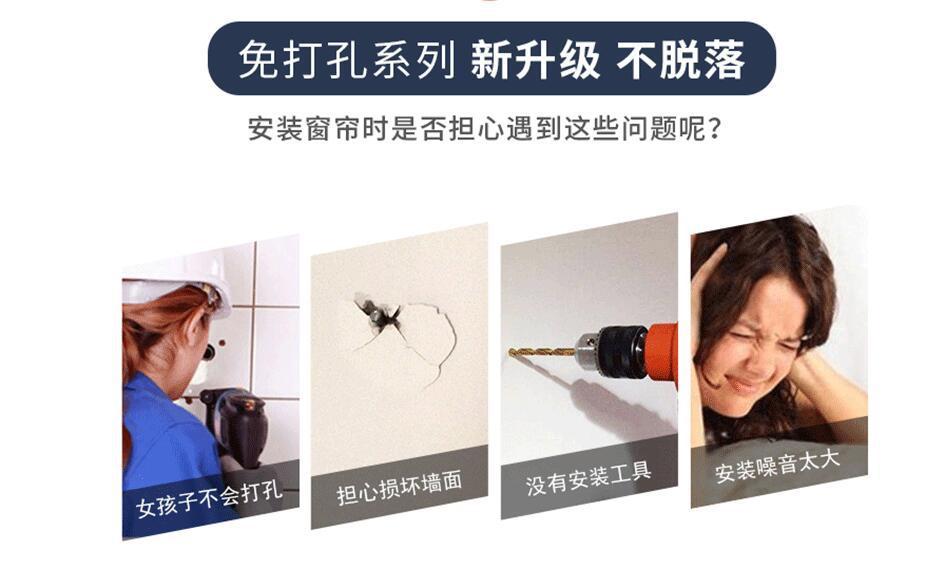 免打孔系列 新升级 不脱落

安装窗帘时是否担心遇到这些问题呢？

女孩子不会打孔

担心损坏墙面

没有安装工具

安装噪音太大