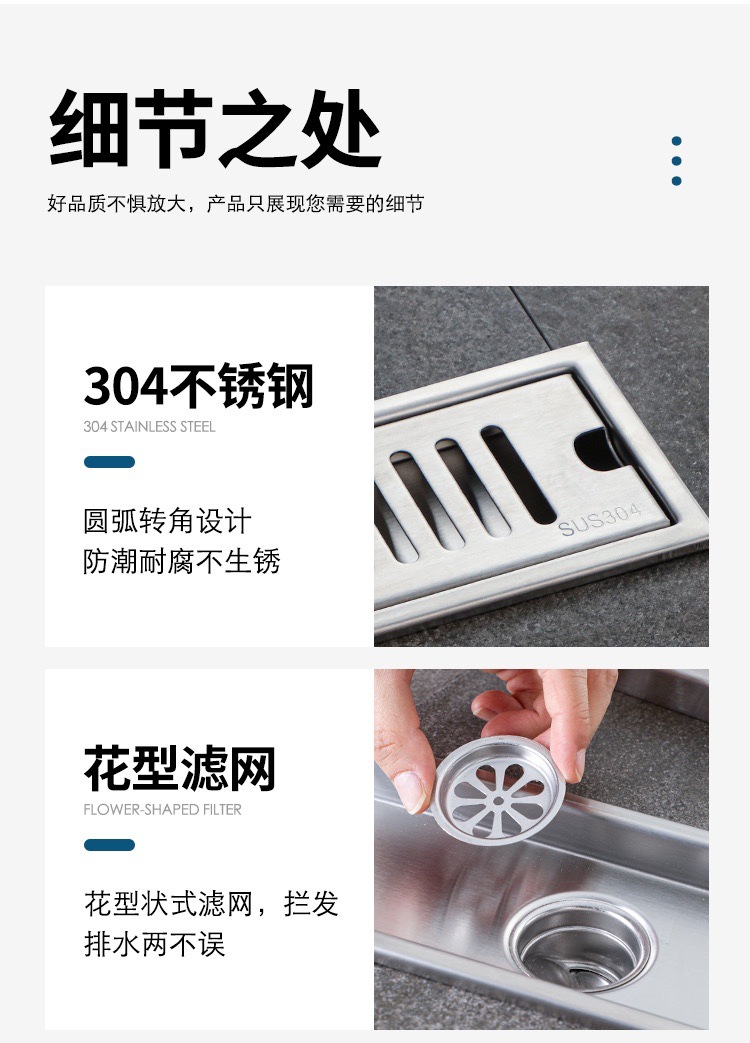 细节之处

好品质不惧放大，产品只展现您需要的细节

304不锈钢

304 STAINLESS STEEL

圆弧转角设计
防潮耐腐不生锈

SUS304

花型滤网

FLOWER-SHAPED FILTER

花型状式滤网，拦发
排水两不误