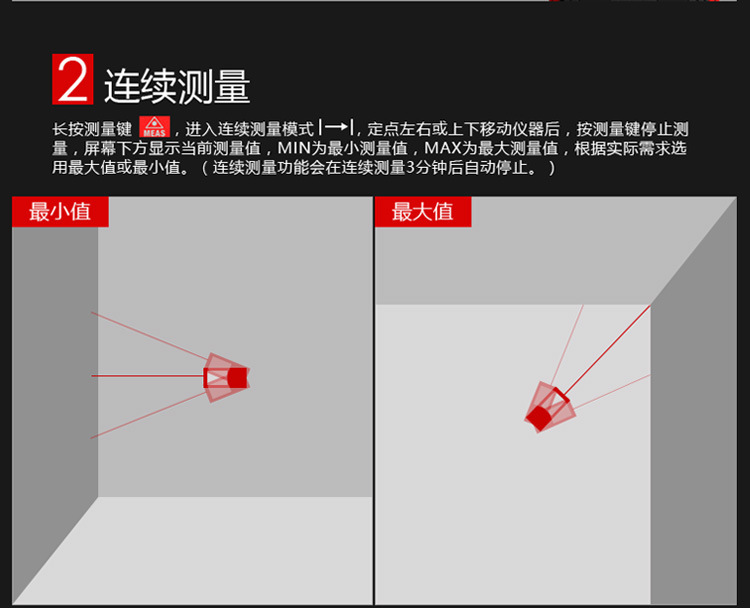 2 连续测量

长按测量键 MEAS ，进入连续测量模式 |→|，定点左右或上下移动仪器后，按测量键停止测量，屏幕下方显示当前测量值，MIN为最小测量值，MAX为最大测量值，根据实际需求选用最大值或最小值。（连续测量功能会在连续测量3分钟后自动停止。）

最小值

最大值