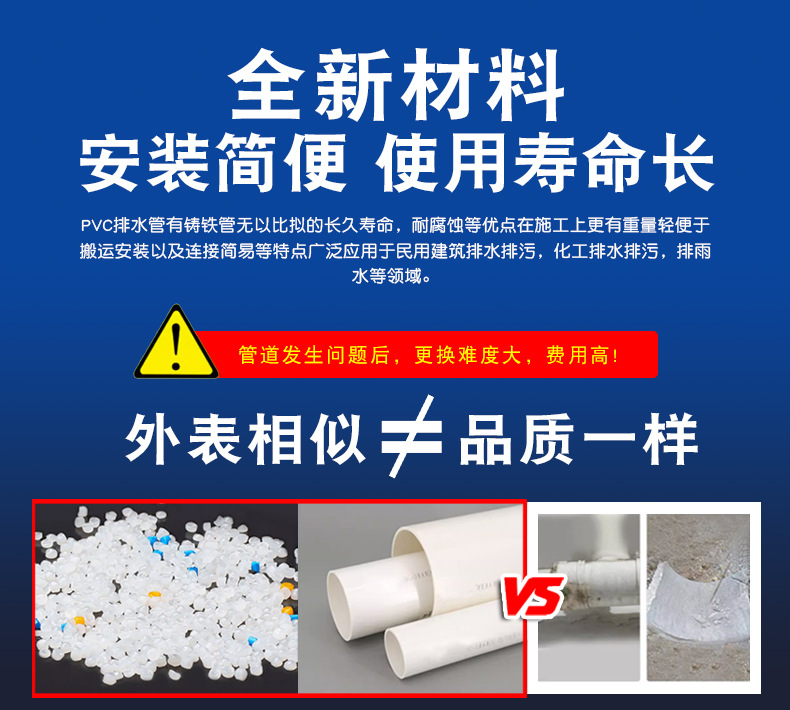 全新材料
安装简便 使用寿命长

PVC排水管有铸铁管无以比拟的长久寿命，耐腐蚀等优点在施工上更有重量轻便于搬运安装以及连接简易等特点广泛应用于民用建筑排水排污，化工排水排污，排雨水等领域。

管道发生问题后，更换难度大，费用高！

外表相似 ≠ 品质一样

VS