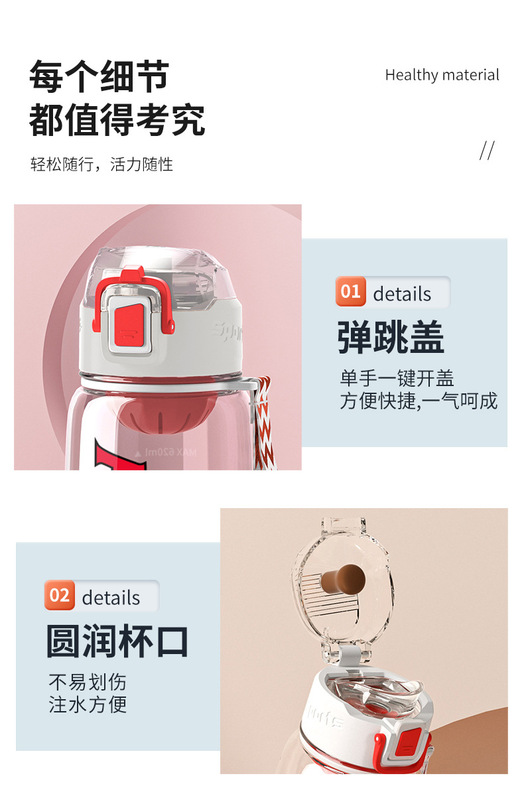 每个细节
都值得考究

Healthy material

轻松随行，活力随性

//

MAX 620ml

01 details

弹跳盖

单手一键开盖
方便快捷,一气呵成

02 details

圆润杯口

不易划伤
注水方便