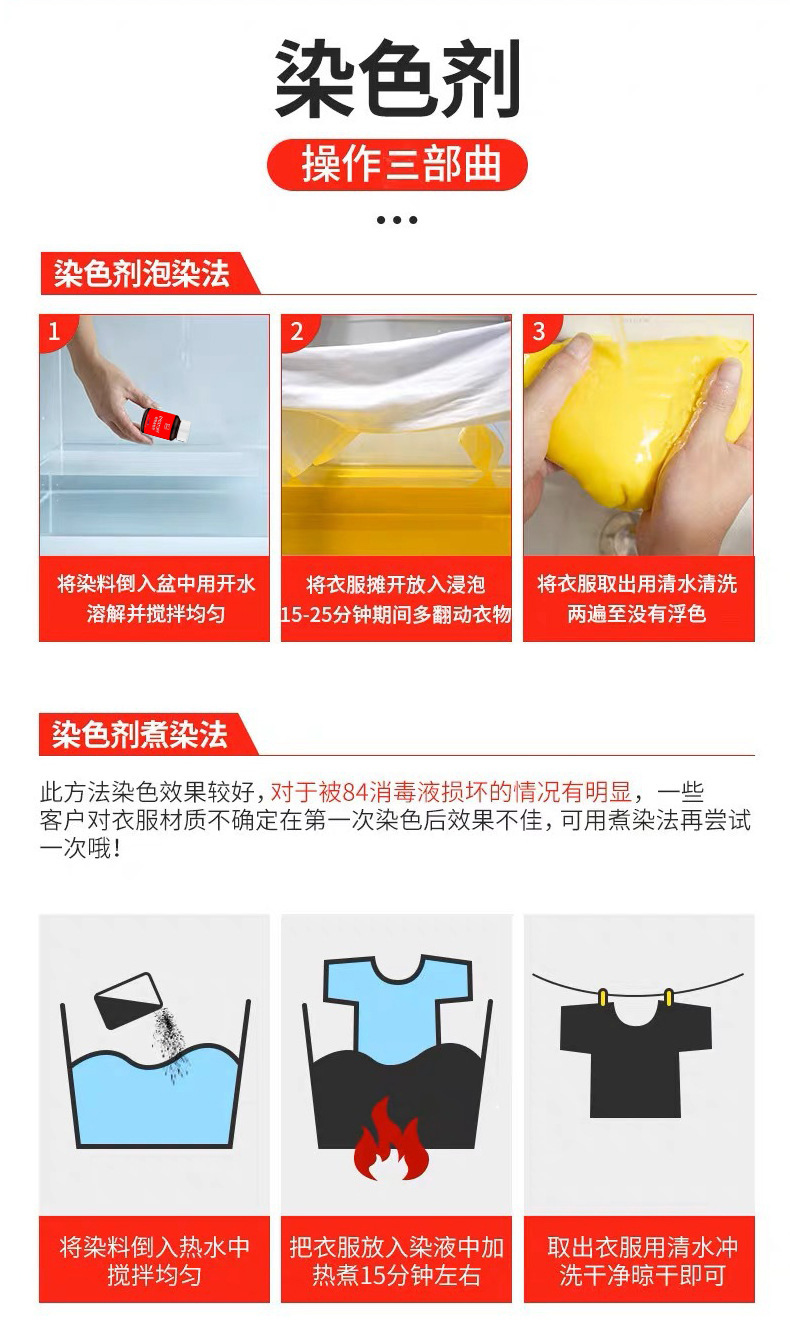 染色剂

操作三部曲

染色剂泡染法

1

将染料倒入盆中用开水溶解并搅拌均匀

2

将衣服摊开放入浸泡15-25分钟期间多翻动衣物

3

将衣服取出用清水清洗两遍至没有浮色

染色剂煮染法

此方法染色效果较好，对于被84消毒液损坏的情况有明显，一些客户对衣服材质不确定在第一次染色后效果不佳，可用煮染法再尝试一次哦！

将染料倒入热水中搅拌均匀

把衣服放入染液中加热煮15分钟左右

取出衣服用清水冲洗干净晾干即可