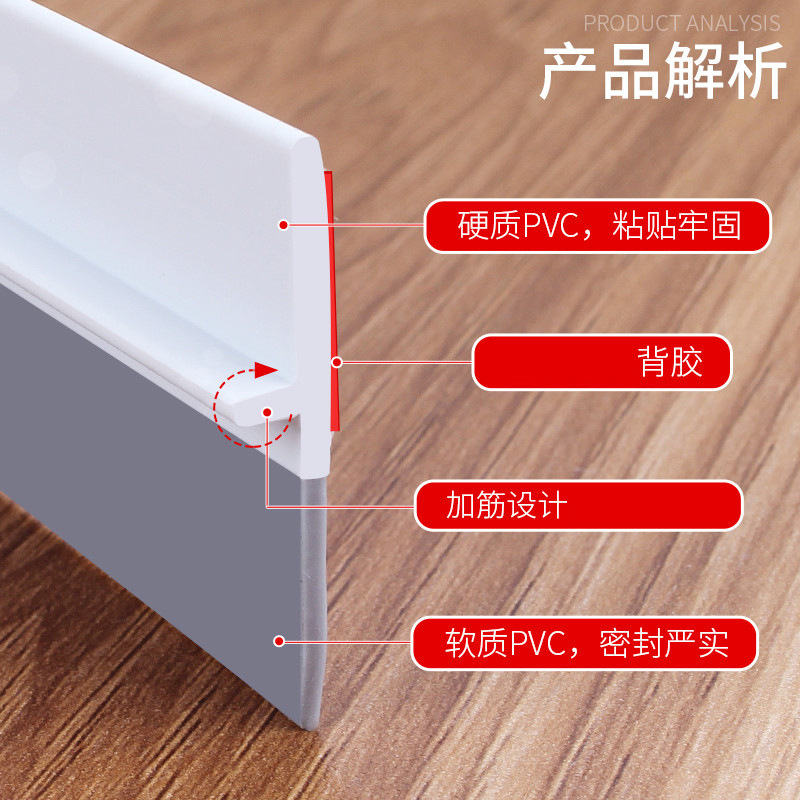 PRODUCT ANALYSIS
产品解析

硬质PVC，粘贴牢固

背胶

加筋设计

软质PVC，密封严实