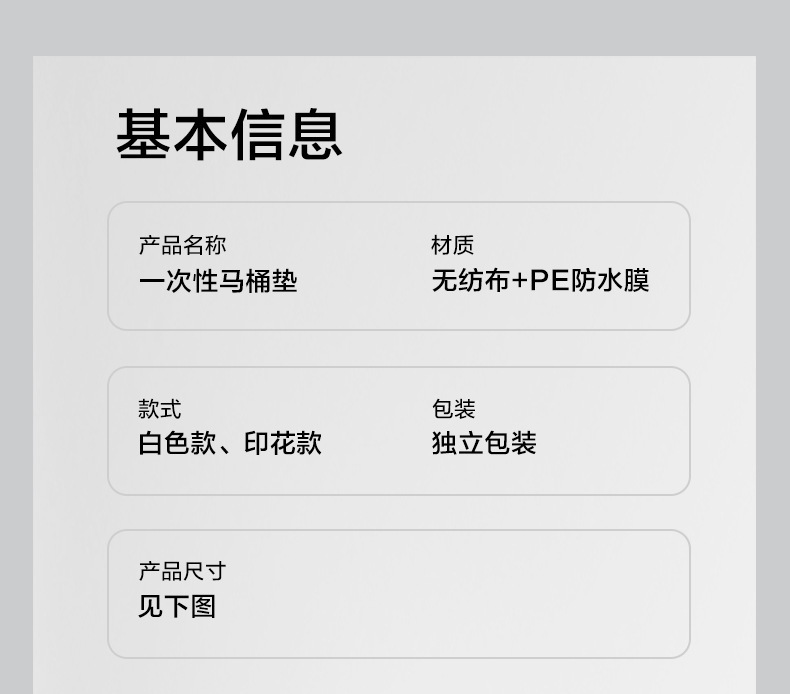 基本信息

产品名称
一次性马桶垫

材质
无纺布+PE防水膜

款式
白色款、印花款

包装
独立包装

产品尺寸
见下图