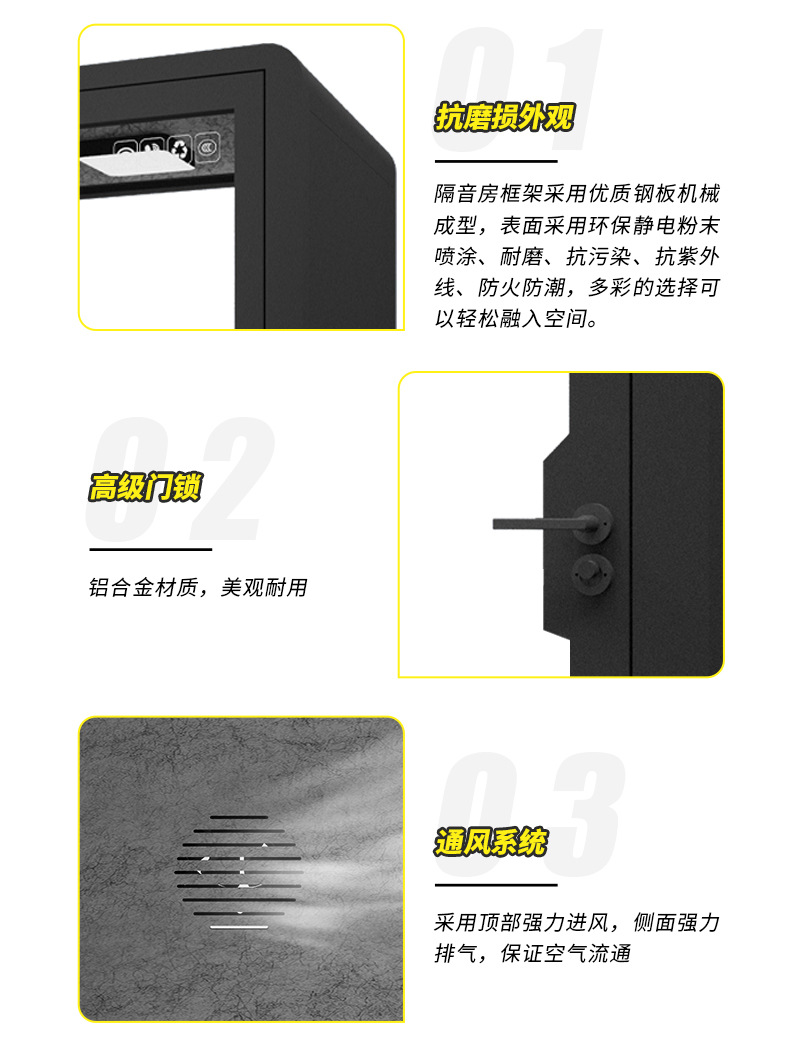 01

抗磨损外观

隔音房框架采用优质钢板机械成型，表面采用环保静电粉末喷涂、耐磨、抗污染、抗紫外线、防火防潮，多彩的选择可以轻松融入空间。

02

高级门锁

铝合金材质，美观耐用

03

通风系统

采用顶部强力进风，侧面强力排气，保证空气流通