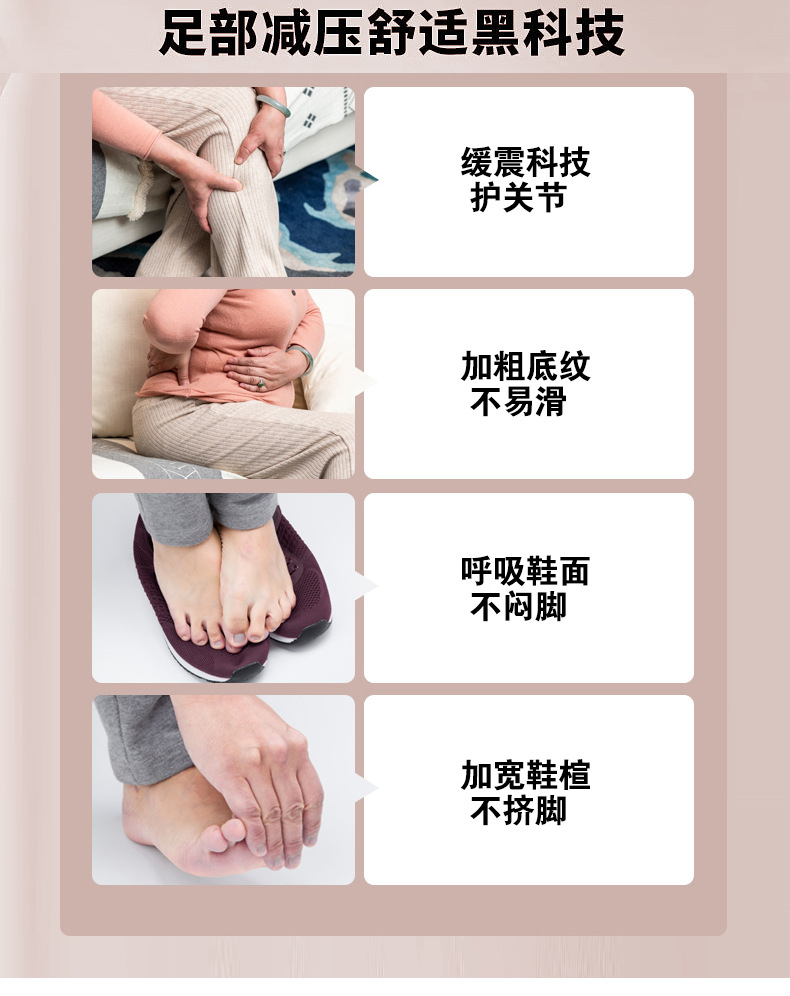 足部减压舒适黑科技

缓震科技
护关节

加粗底纹
不易滑

呼吸鞋面
不闷脚

加宽鞋楦
不挤脚