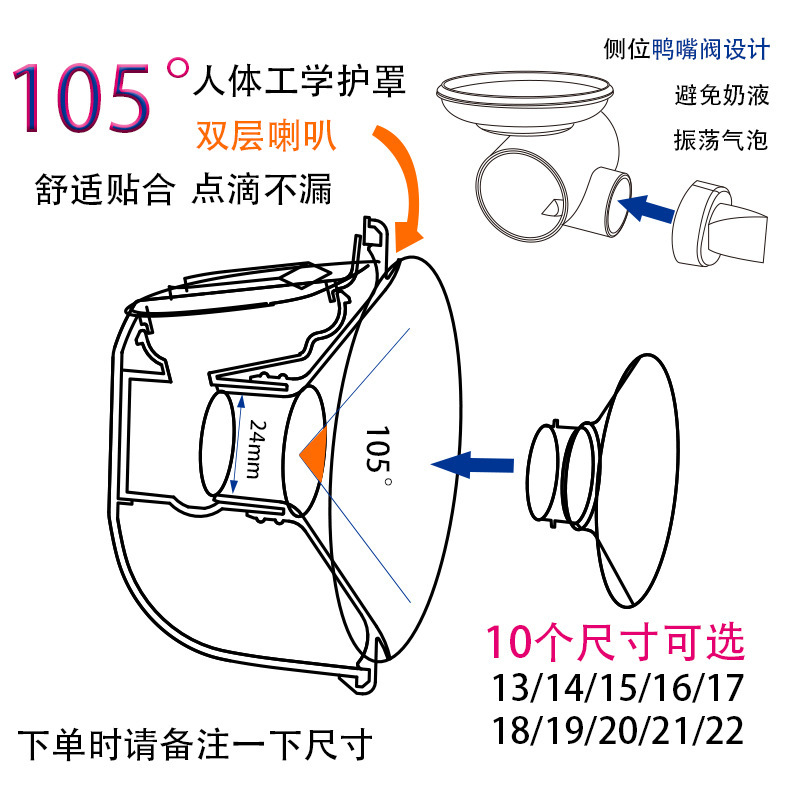 105° 人体工学护罩

双层喇叭

舒适贴合 点滴不漏

侧位鸭嘴阀设计

避免奶液

振荡气泡

24mm

105°

10个尺寸可选

13/14/15/16/17

18/19/20/21/22

下单时请备注一下尺寸