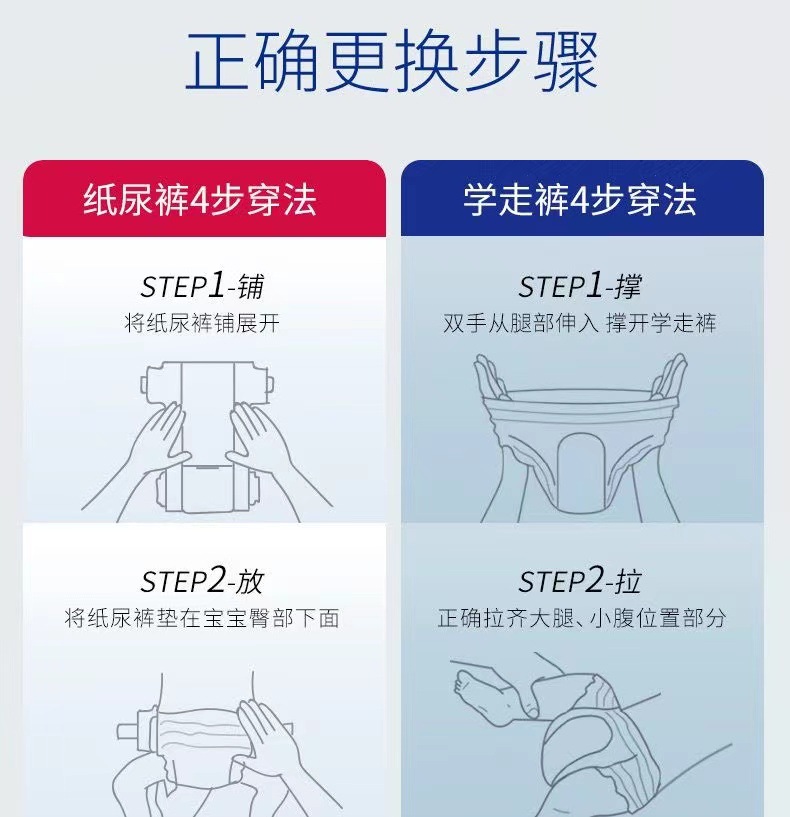 正确更换步骤

纸尿裤4步穿法

STEP1-铺
将纸尿裤铺展开

STEP2-放
将纸尿裤垫在宝宝臀部下面

学走裤4步穿法

STEP1-撑
双手从腿部伸入 撑开学走裤

STEP2-拉
正确拉齐大腿、小腹位置部分