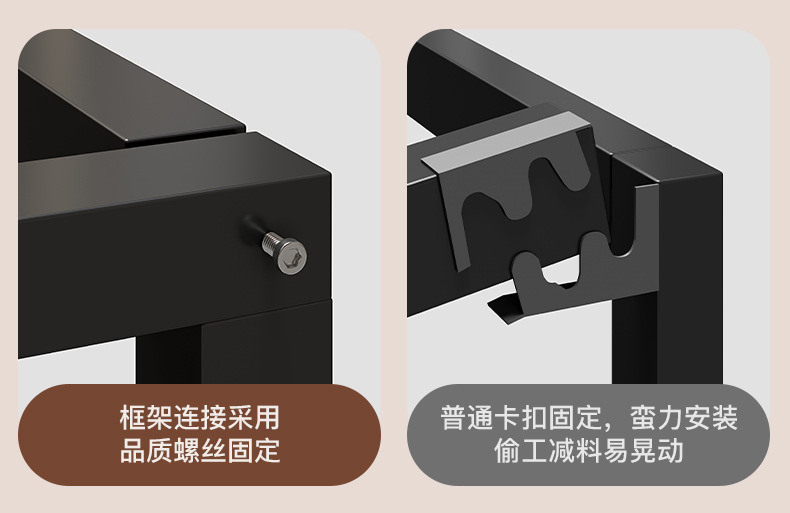 框架连接采用
品质螺丝固定

普通卡扣固定，蛮力安装
偷工减料易晃动