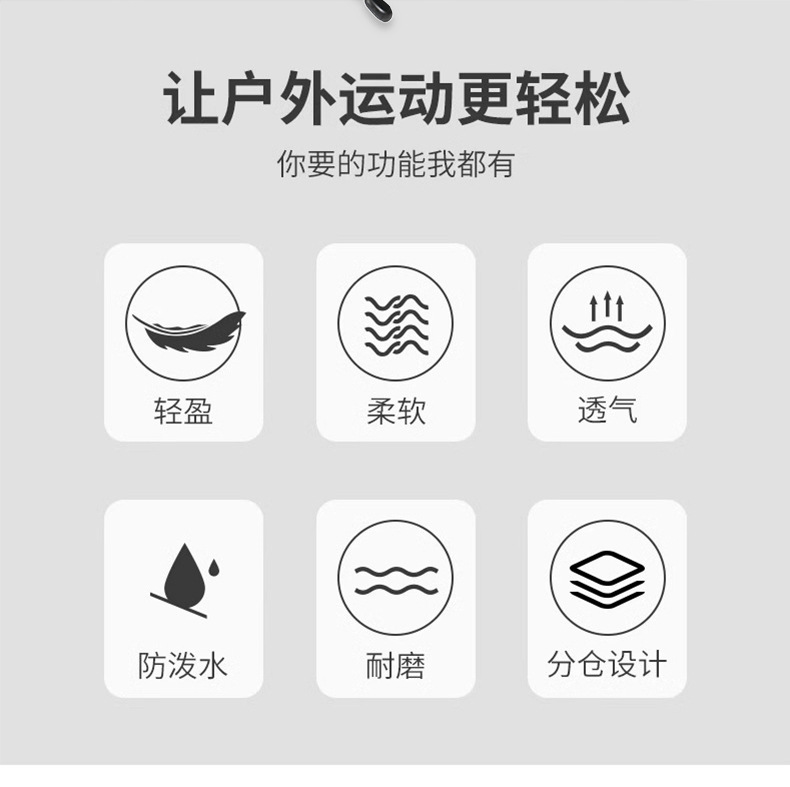 让户外运动更轻松

你要的功能我都有

轻盈

柔软

透气

防泼水

耐磨

分仓设计