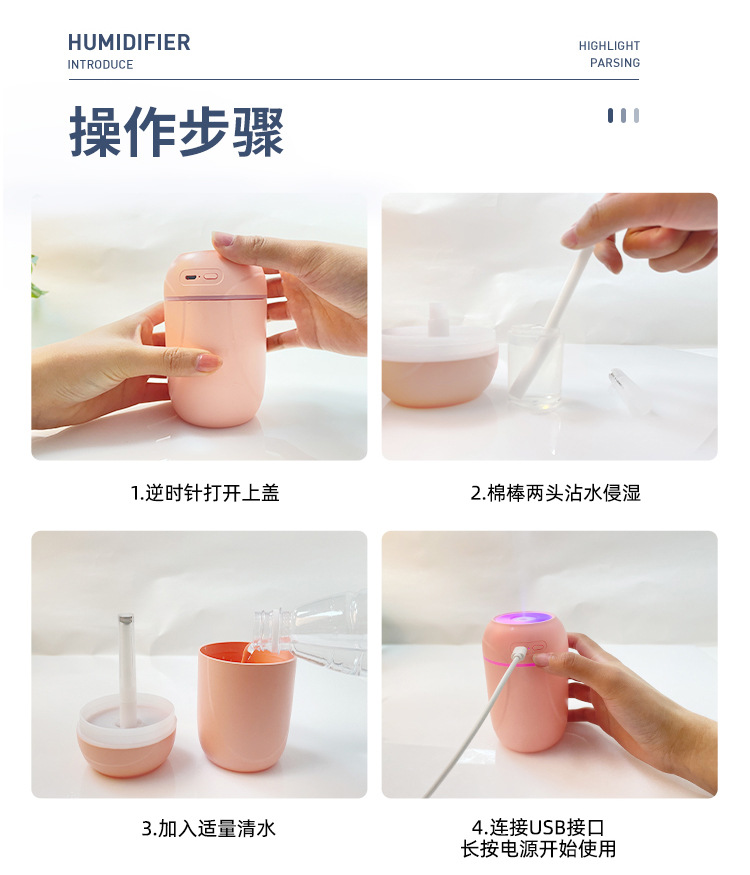 HUMIDIFIER
INTRODUCE

HIGHLIGHT
PARSING

操作步骤

1.逆时针打开上盖

2.棉棒两头沾水侵湿

3.加入适量清水

4.连接USB接口
长按电源开始使用