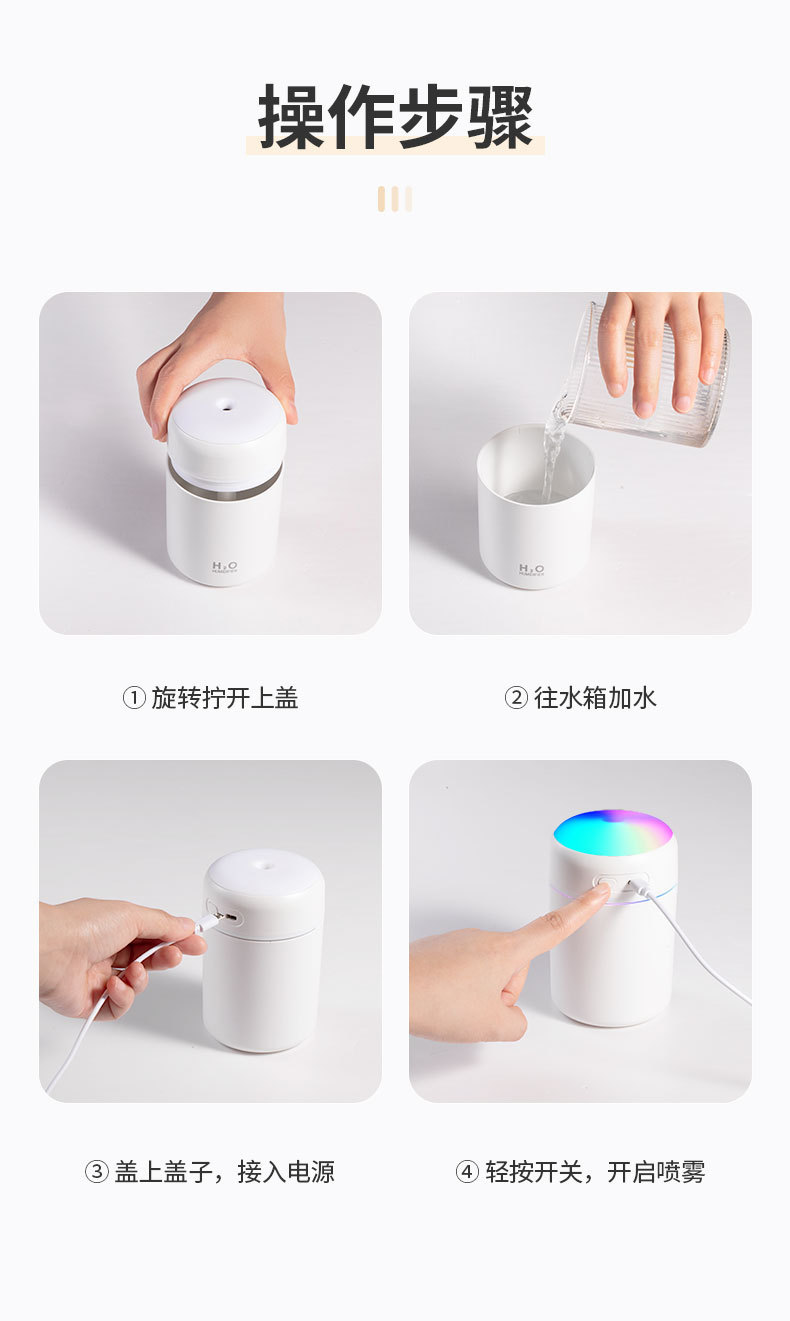 操作步骤

$H_2O$
HUMIDIFIER

$H_2O$
HUMIDIFIER

① 旋转拧开上盖

② 往水箱加水

③ 盖上盖子，接入电源

④ 轻按开关，开启喷雾