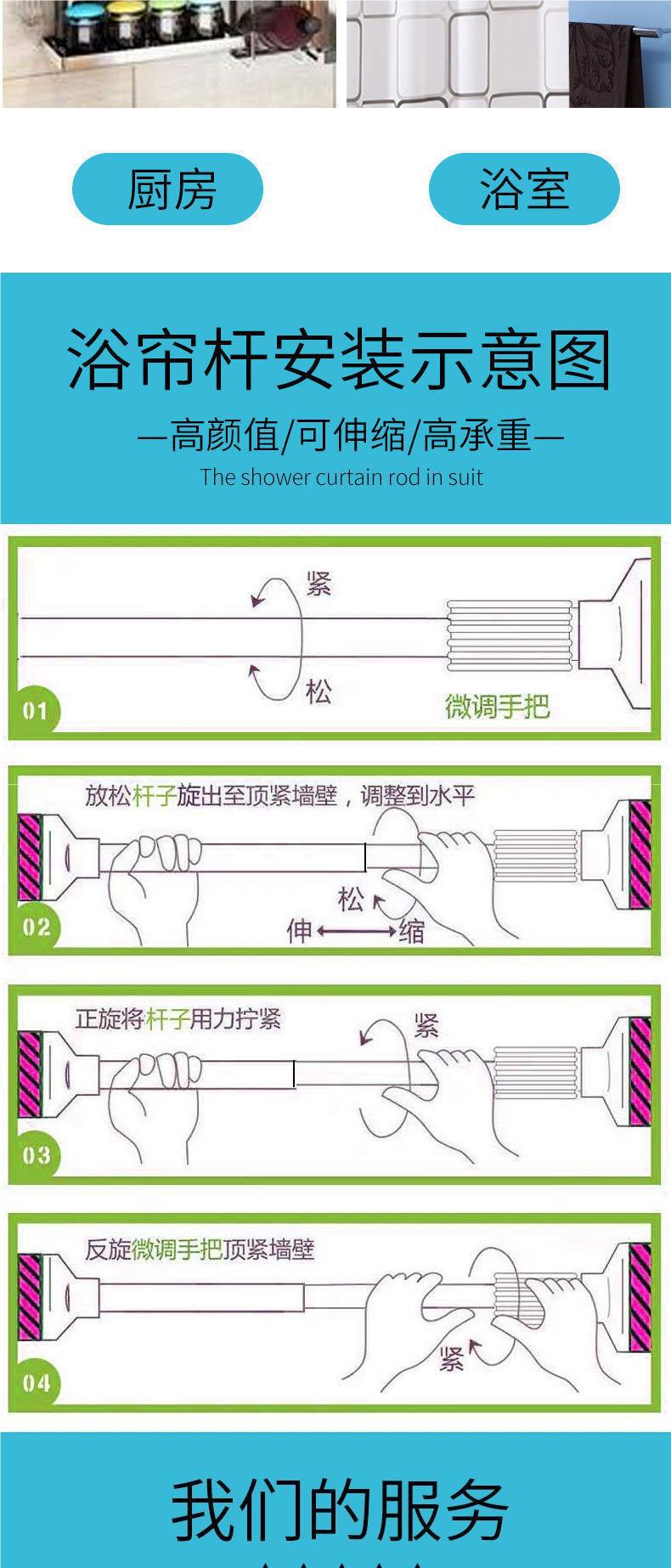 厨房

浴室

浴帘杆安装示意图

—高颜值/可伸缩/高承重—

The shower curtain rod in suit

紧

松

微调手把

01

放松杆子旋出至顶紧墙壁，调整到水平

松

伸 缩

02

正旋将杆子用力拧紧

紧

03

反旋微调手把顶紧墙壁

紧

04

我们的服务