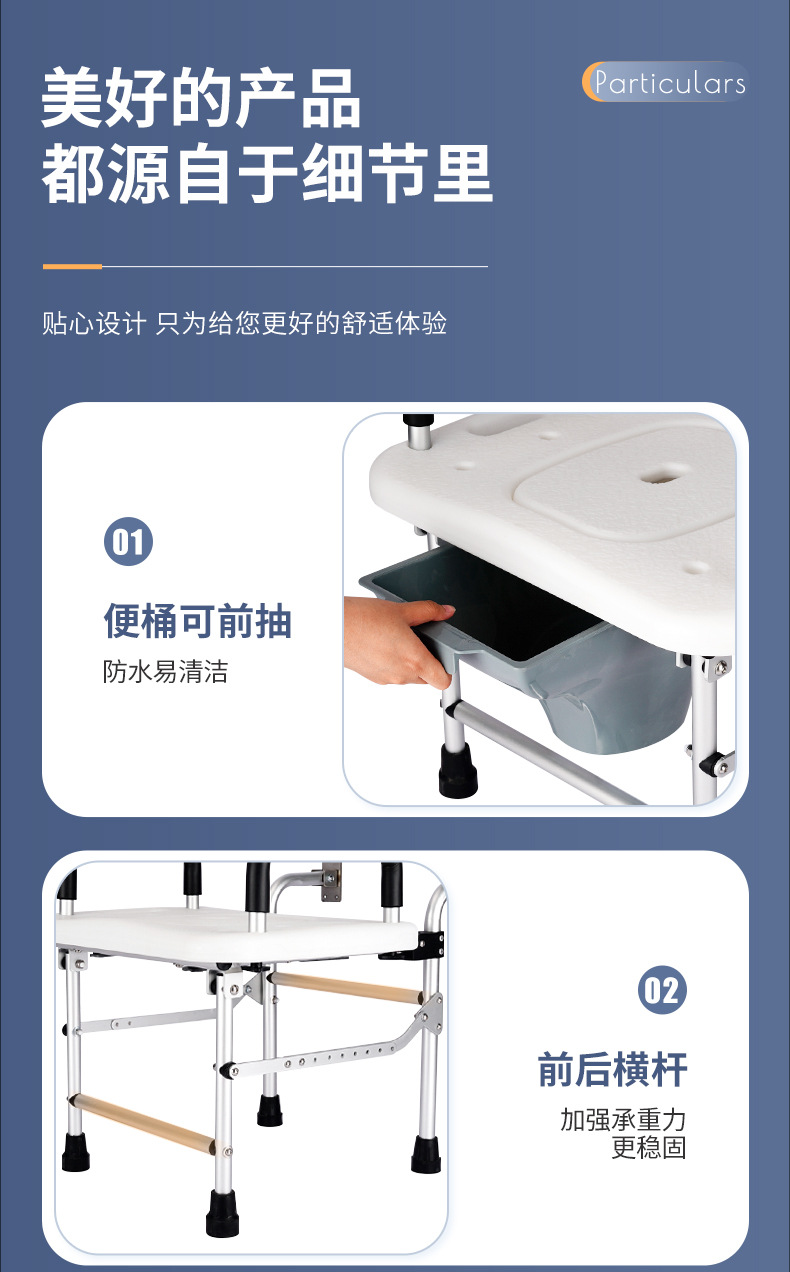 美好的产品
都源自于细节里

Particulars

贴心设计 只为给您更好的舒适体验

01

便桶可前抽

防水易清洁

02

前后横杆

加强承重力
更稳固