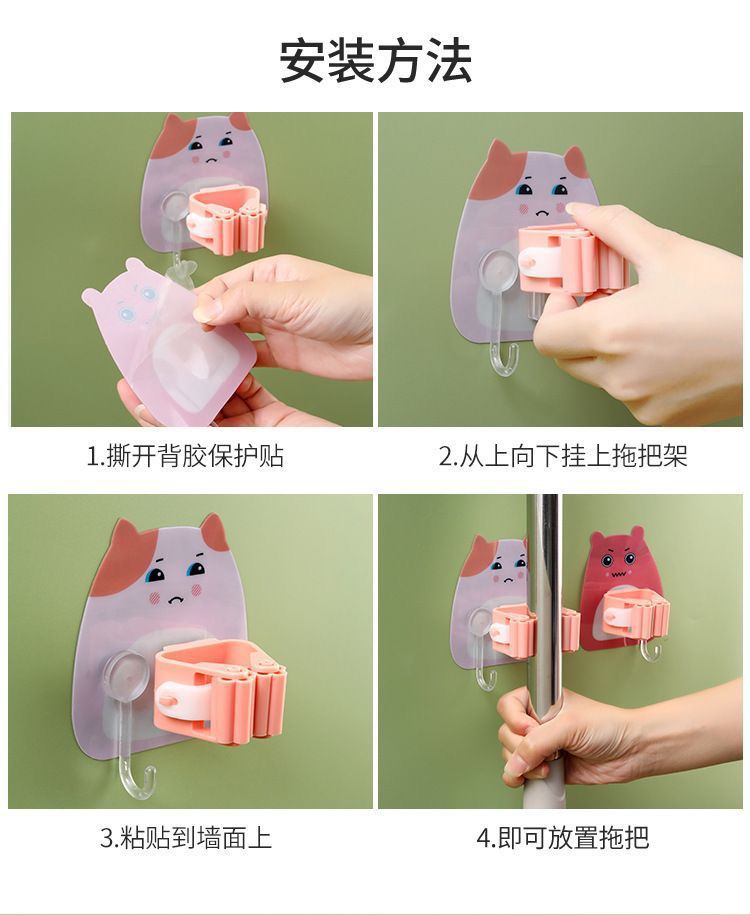 安装方法

1.撕开背胶保护贴

2.从上向下挂上拖把架

3.粘贴到墙面上

4.即可放置拖把