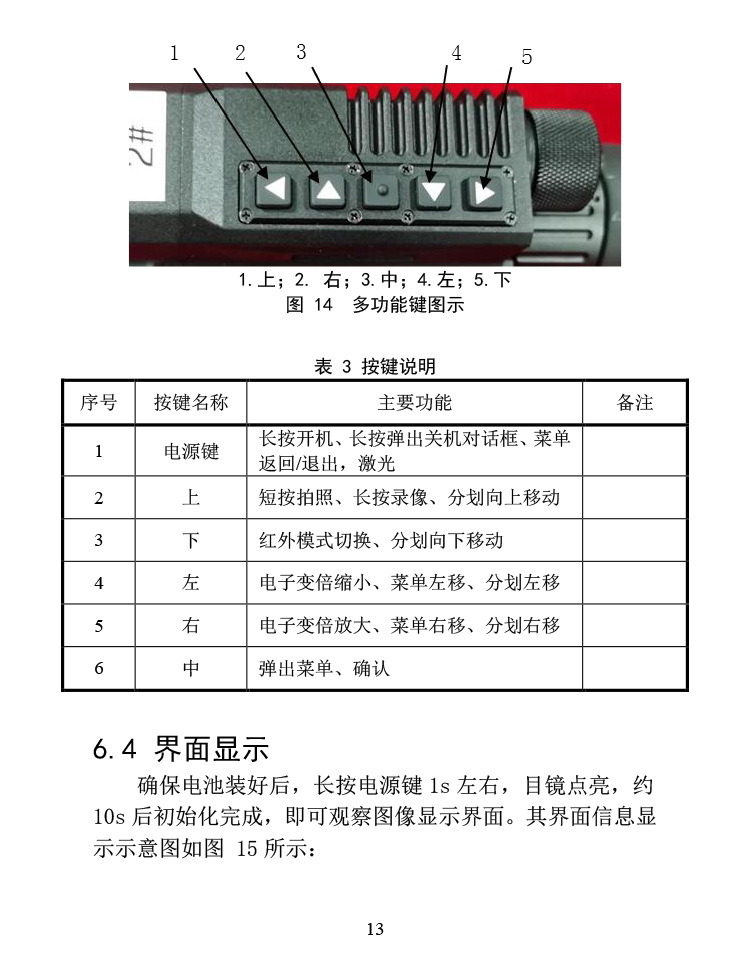 1 2 3 4 5

2#

1.上；2. 右；3.中；4.左；5.下
图 14 多功能键图示

表 3 按键说明

| 序号 | 按键名称 | 主要功能 | 备注 |
|---|---|---|---|
| 1 | 电源键 | 长按开机、长按弹出关机对话框、菜单返回/退出，激光 | |
| 2 | 上 | 短按拍照、长按录像、分划向上移动 | |
| 3 | 下 | 红外模式切换、分划向下移动 | |
| 4 | 左 | 电子变倍缩小、菜单左移、分划左移 | |
| 5 | 右 | 电子变倍放大、菜单右移、分划右移 | |
| 6 | 中 | 弹出菜单、确认 | |

6.4 界面显示

确保电池装好后，长按电源键 1s 左右，目镜点亮，约 10s 后初始化完成，即可观察图像显示界面。其界面信息显示示意图如图 15 所示：

13