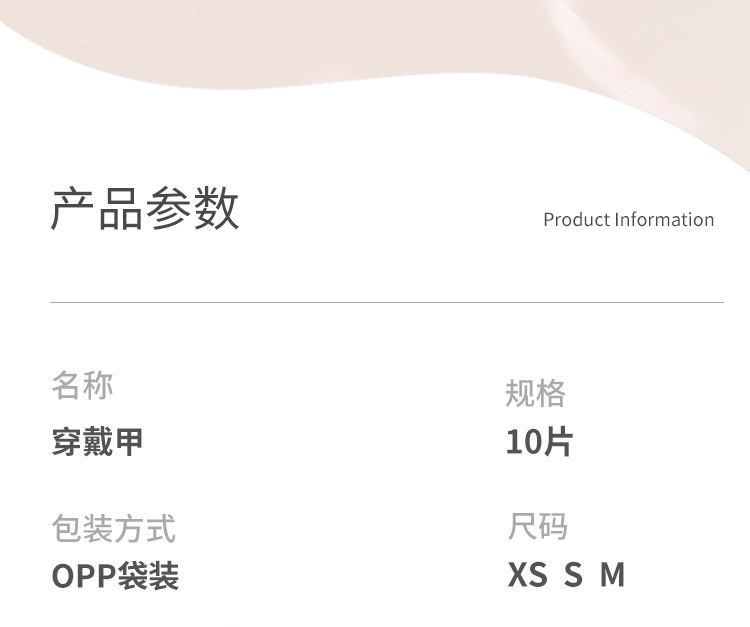 产品参数

Product Information

名称
穿戴甲

规格
10片

包装方式
OPP袋装

尺码
XS S M