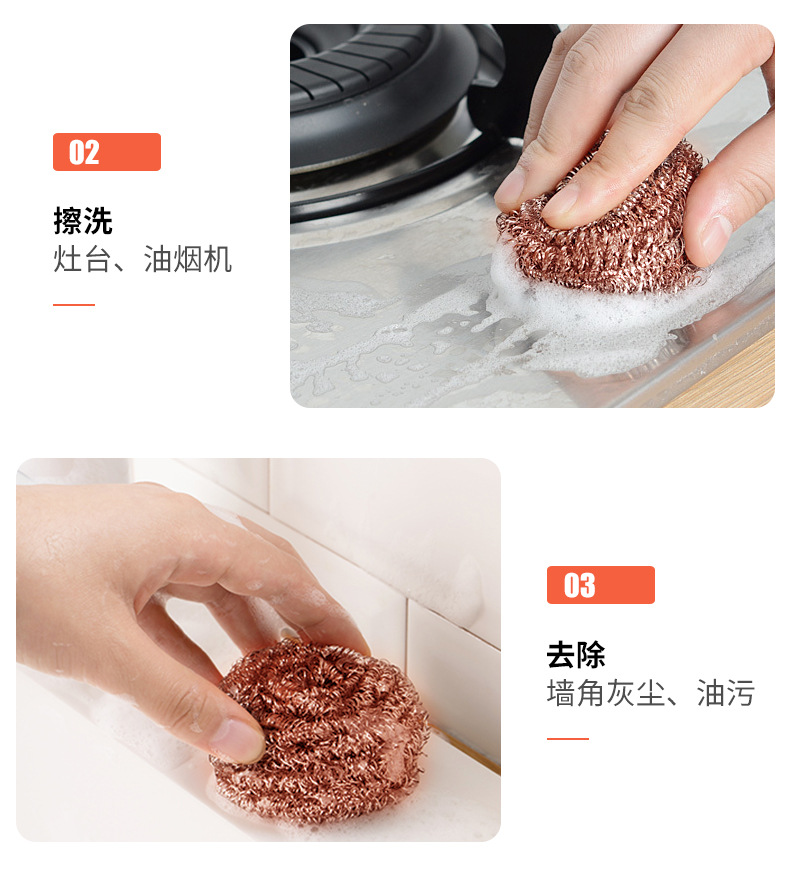 02

擦洗
灶台、油烟机

03

去除
墙角灰尘、油污