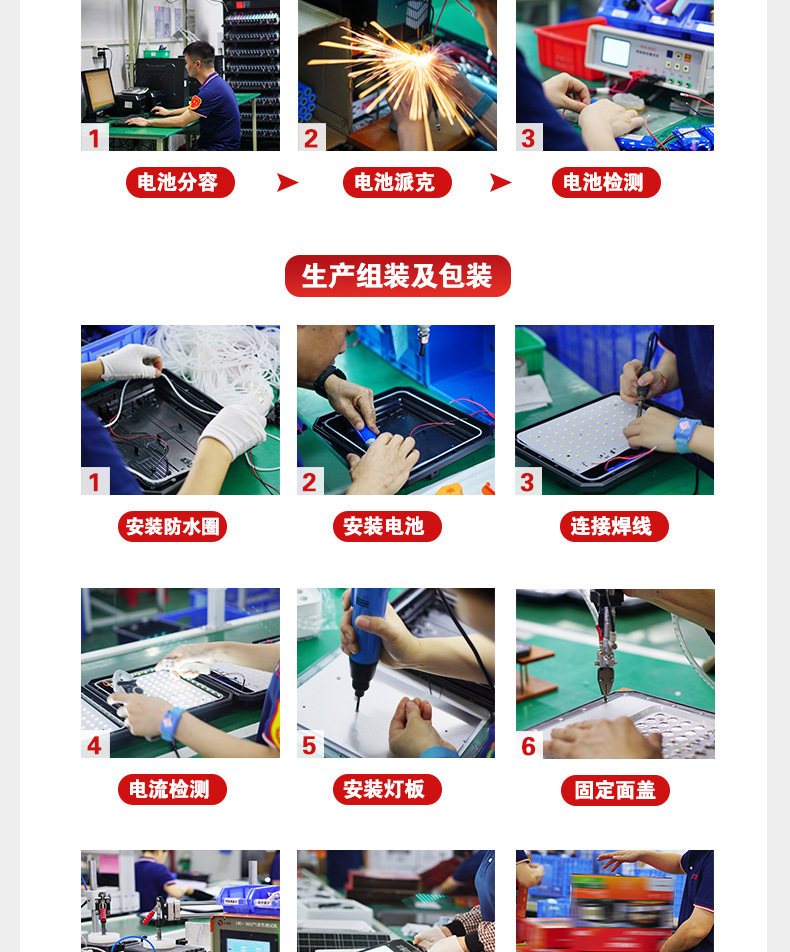 1

2

3

电池分容

电池派克

电池检测

生产组装及包装

1

2

3

安装防水圈

安装电池

连接焊线

4

5

6

电流检测

安装灯板

固定面盖