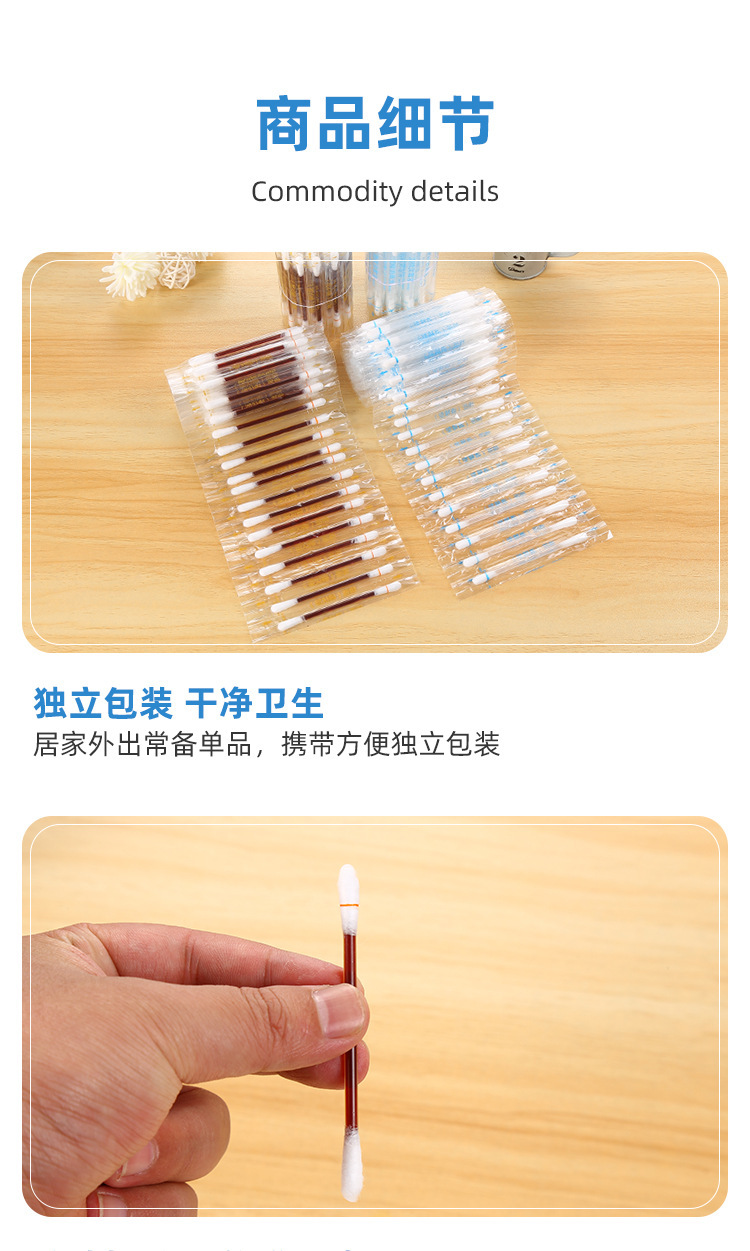 商品细节

Commodity details

独立包装 干净卫生

居家外出常备单品，携带方便独立包装