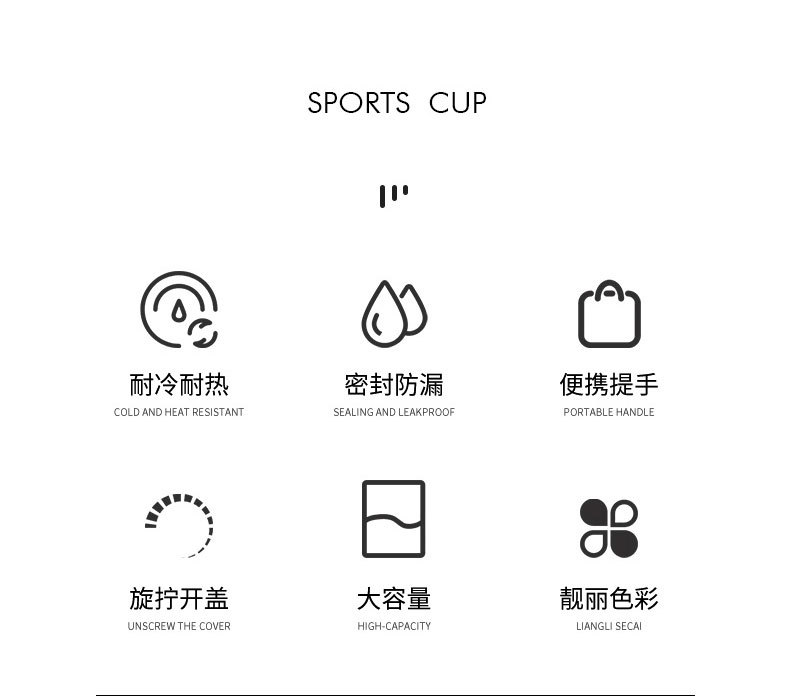 SPORTS CUP

耐冷耐热
COLD AND HEAT RESISTANT

密封防漏
SEALING AND LEAKPROOF

便携提手
PORTABLE HANDLE

旋拧开盖
UNSCREW THE COVER

大容量
HIGH-CAPACITY

靓丽色彩
LIANGLI SECAI