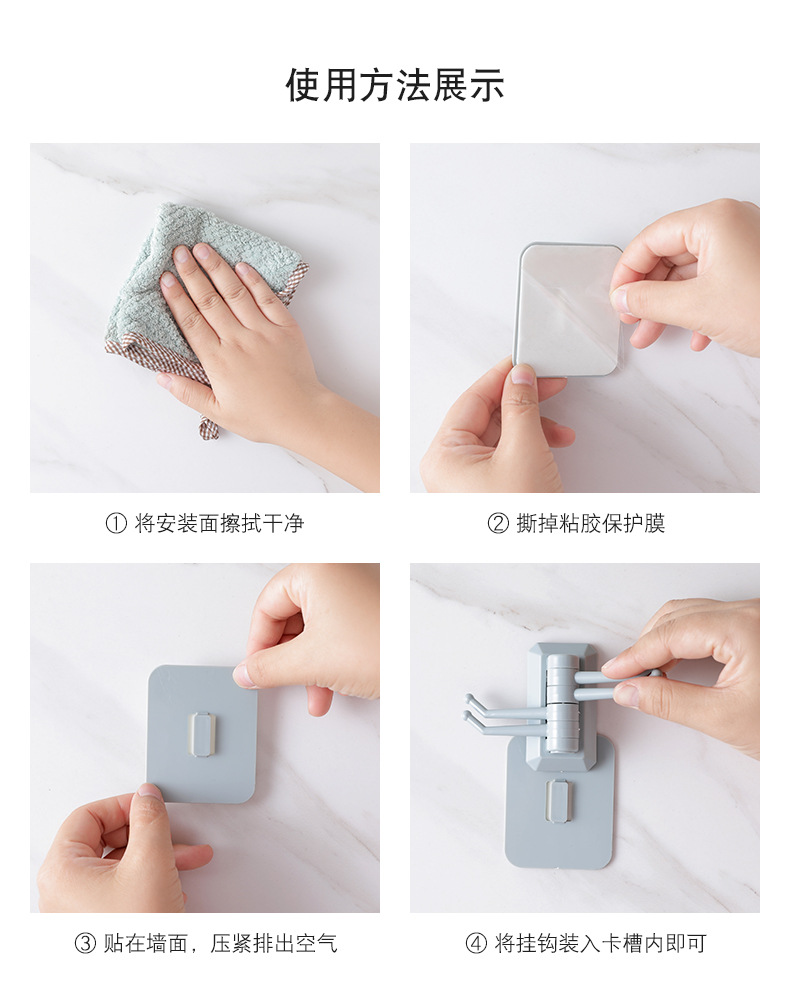 使用方法展示

① 将安装面擦拭干净

② 撕掉粘胶保护膜

③ 贴在墙面，压紧排出空气

④ 将挂钩装入卡槽内即可