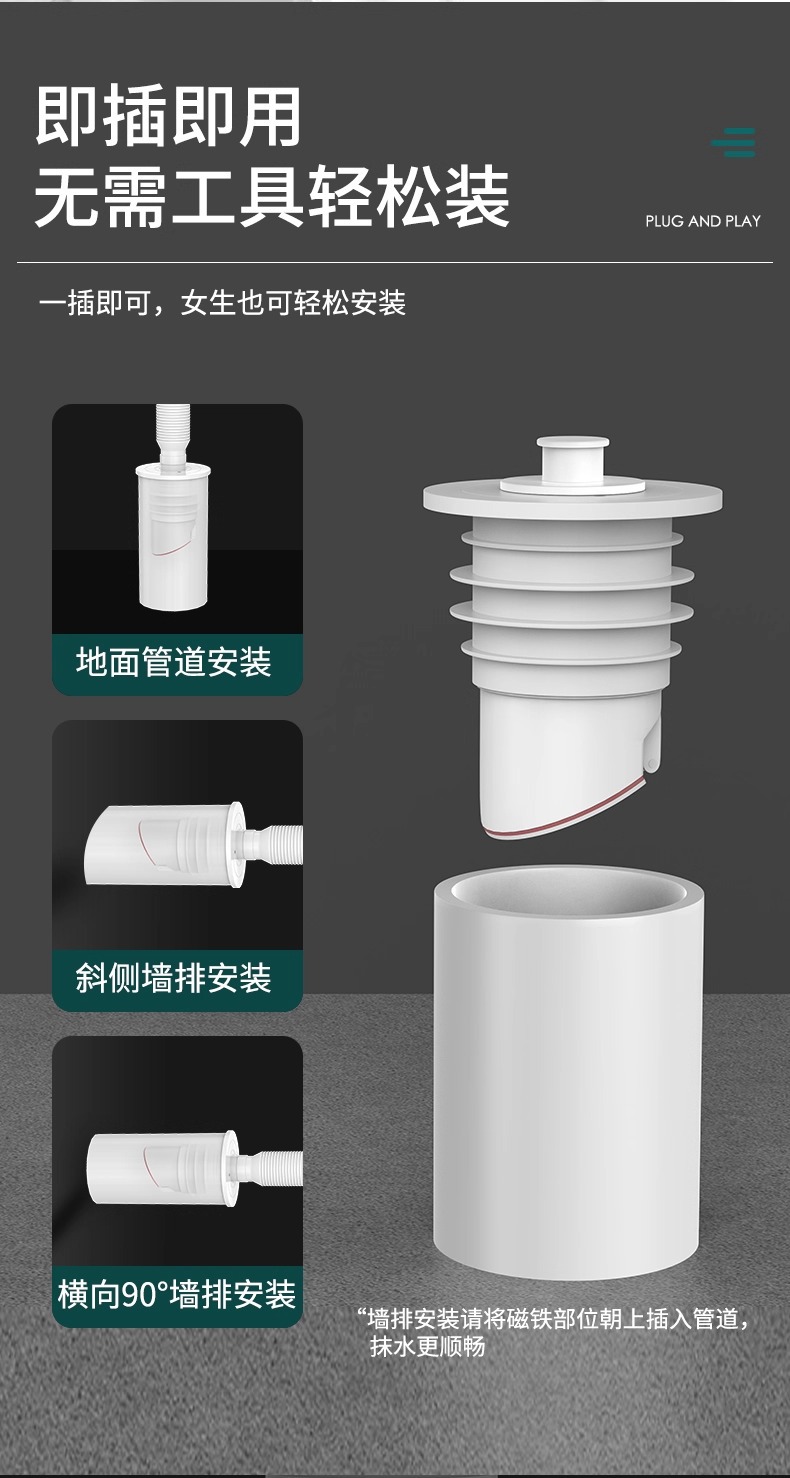 即插即用
无需工具轻松装

PLUG AND PLAY

一插即可，女生也可轻松安装

地面管道安装

斜侧墙排安装

横向90°墙排安装

“墙排安装请将磁铁部位朝上插入管道，抹水更顺畅