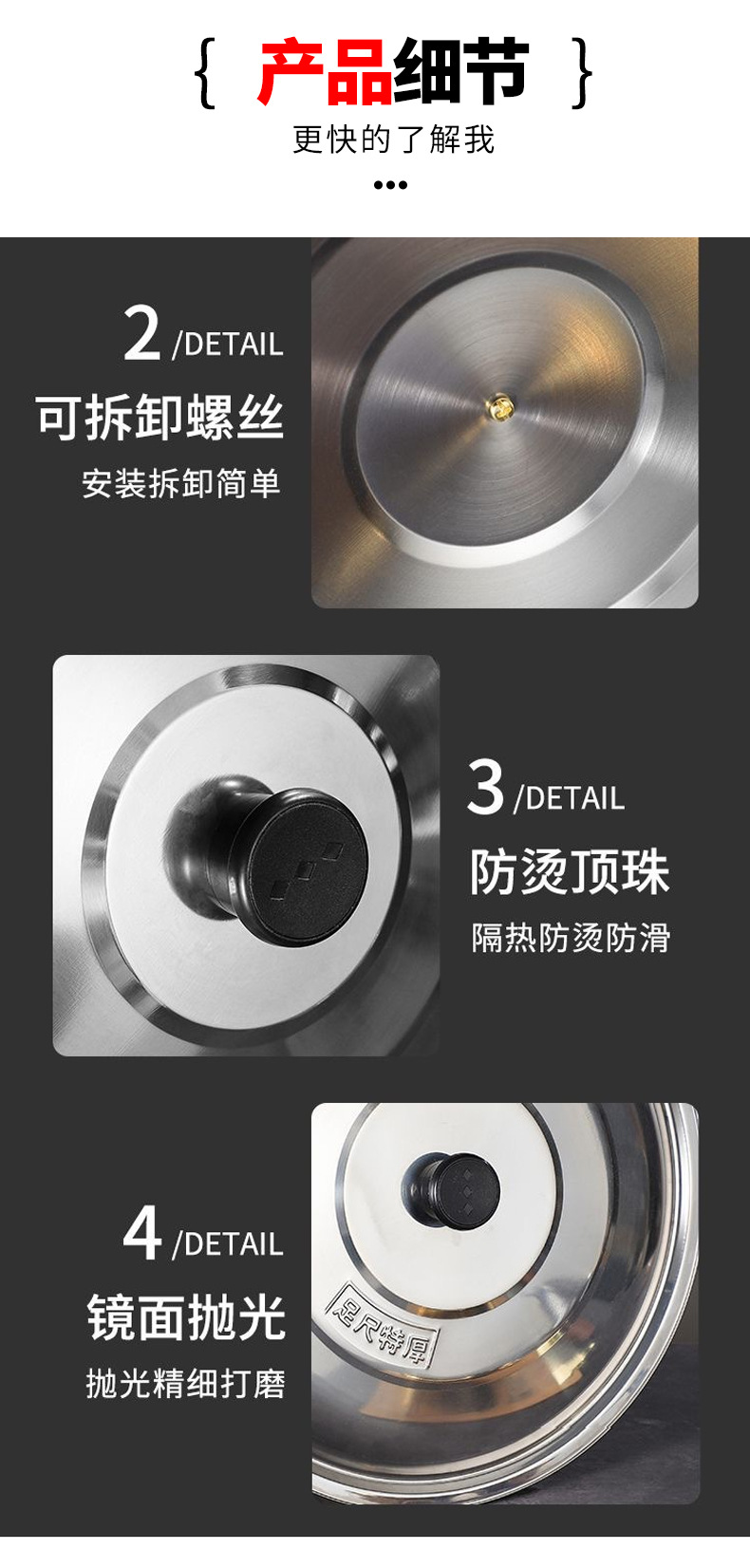 { 产品细节 }

更快的了解我

2 /DETAIL

可拆卸螺丝

安装拆卸简单

3 /DETAIL

防烫顶珠

隔热防烫防滑

4 /DETAIL

镜面抛光

抛光精细打磨

足尺特厚