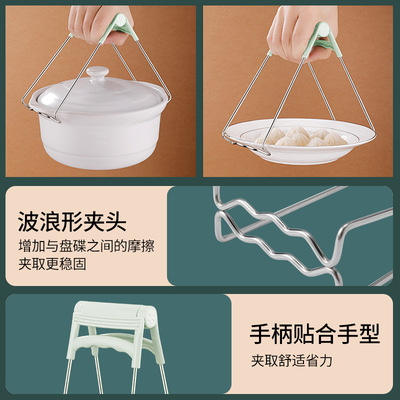 波浪形夹头

增加与盘碟之间的摩擦
夹取更稳固

手柄贴合手型

夹取舒适省力