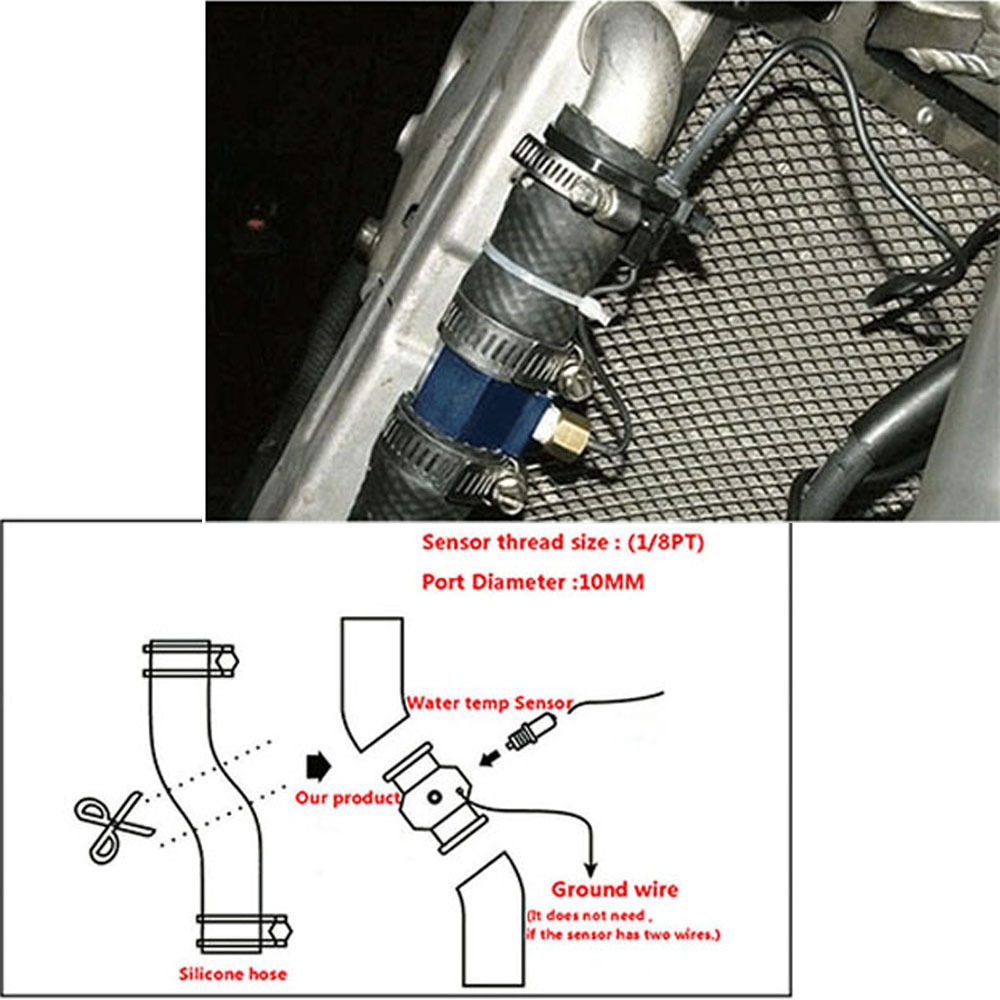 Sensor thread size : (1/8PT)

Port Diameter :10MM

Water temp Sensor

Our product

Ground wire

(It does not need , if the sensor has two wires.)

Silicone hose