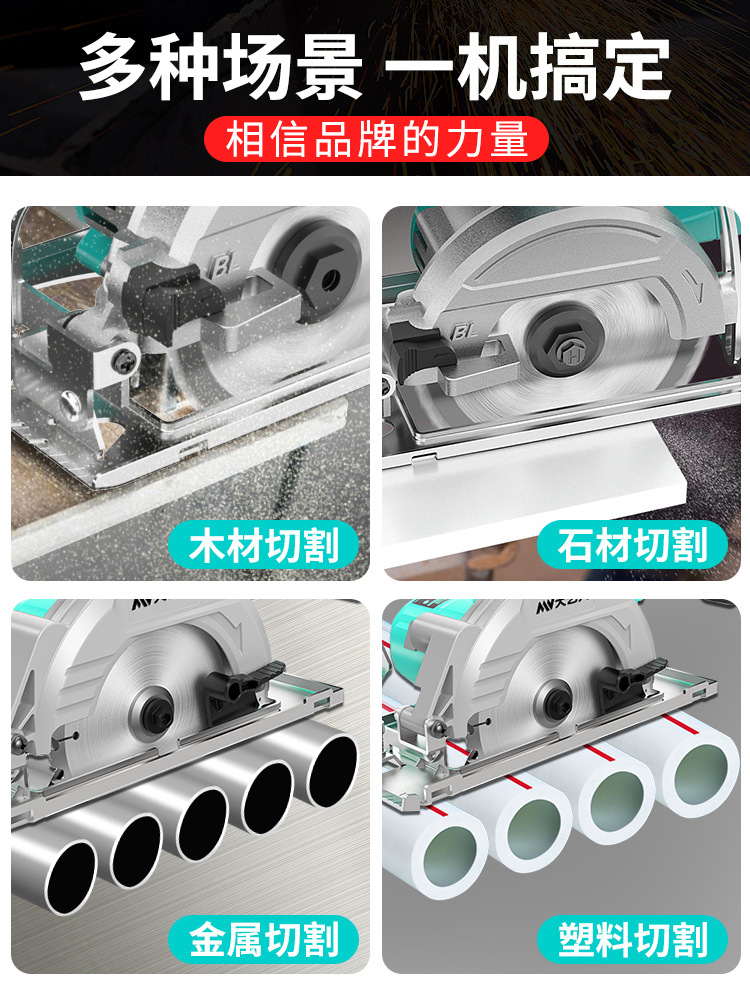 多种场景 一机搞定

相信品牌的力量

BL

木材切割

BL

石材切割

金属切割

塑料切割