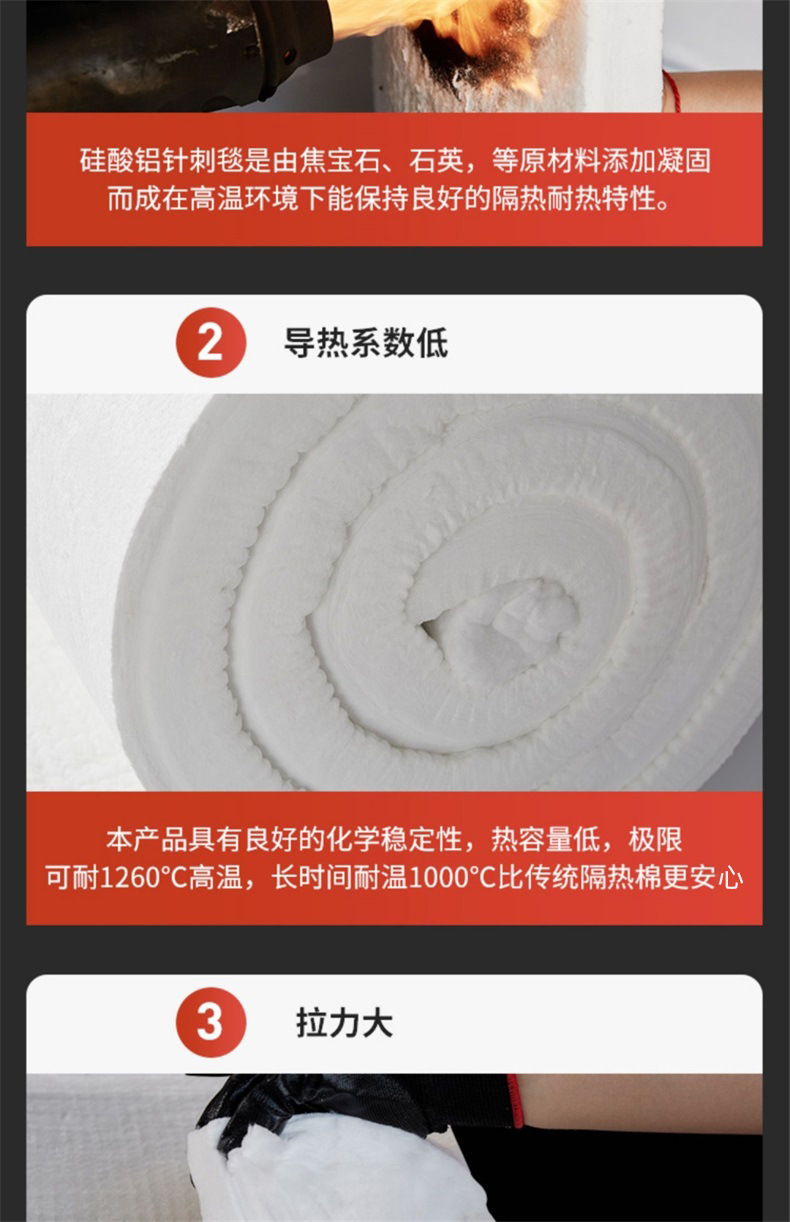 硅酸铝针刺毯是由焦宝石、石英，等原材料添加凝固而成在高温环境下能保持良好的隔热耐热特性。

2 导热系数低

本产品具有良好的化学稳定性，热容量低，极限可耐1260°C高温，长时间耐温1000°C比传统隔热棉更安心

3 拉力大