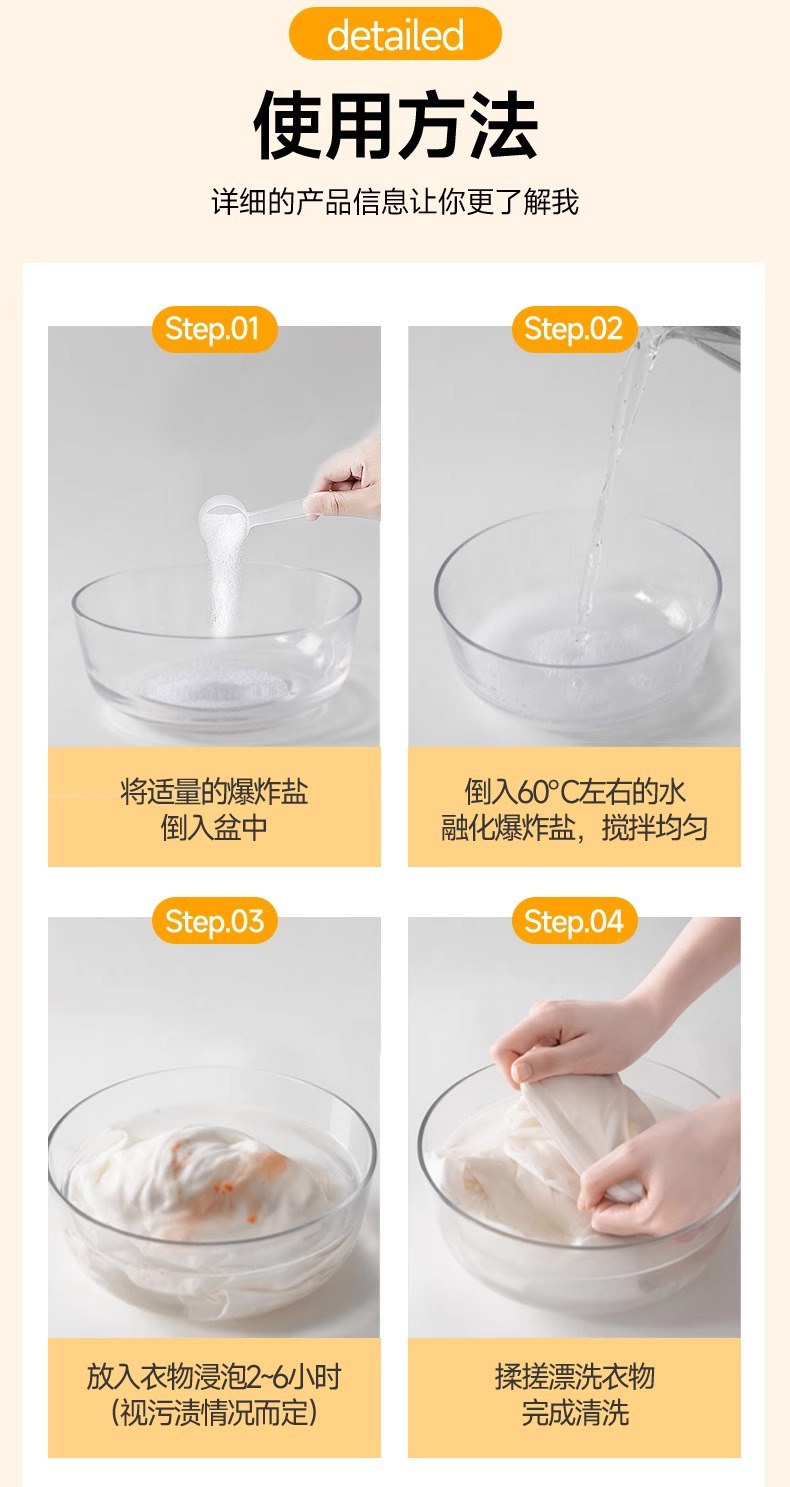 detailed

使用方法

详细的产品信息让你更了解我

Step.01

将适量的爆炸盐
倒入盆中

Step.02

倒入60°C左右的水
融化爆炸盐，搅拌均匀

Step.03

放入衣物浸泡2~6小时
(视污渍情况而定)

Step.04

揉搓漂洗衣物
完成清洗