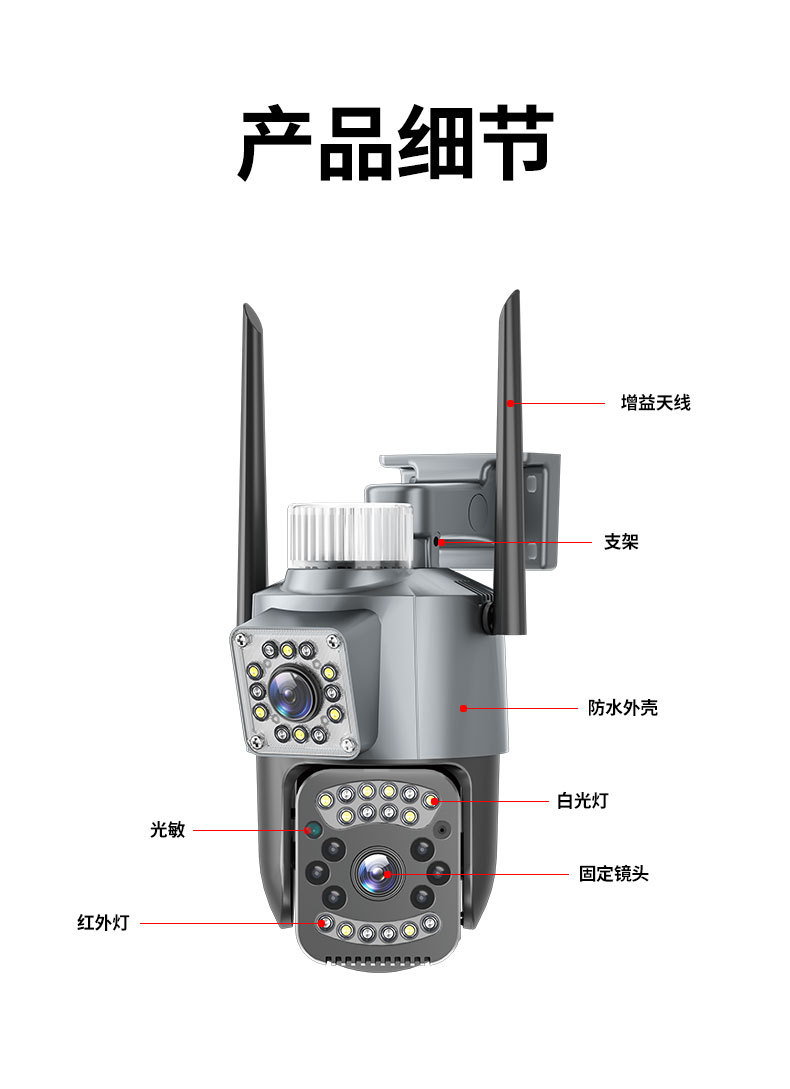 产品细节

增益天线

支架

防水外壳

白光灯

光敏

固定镜头

红外灯