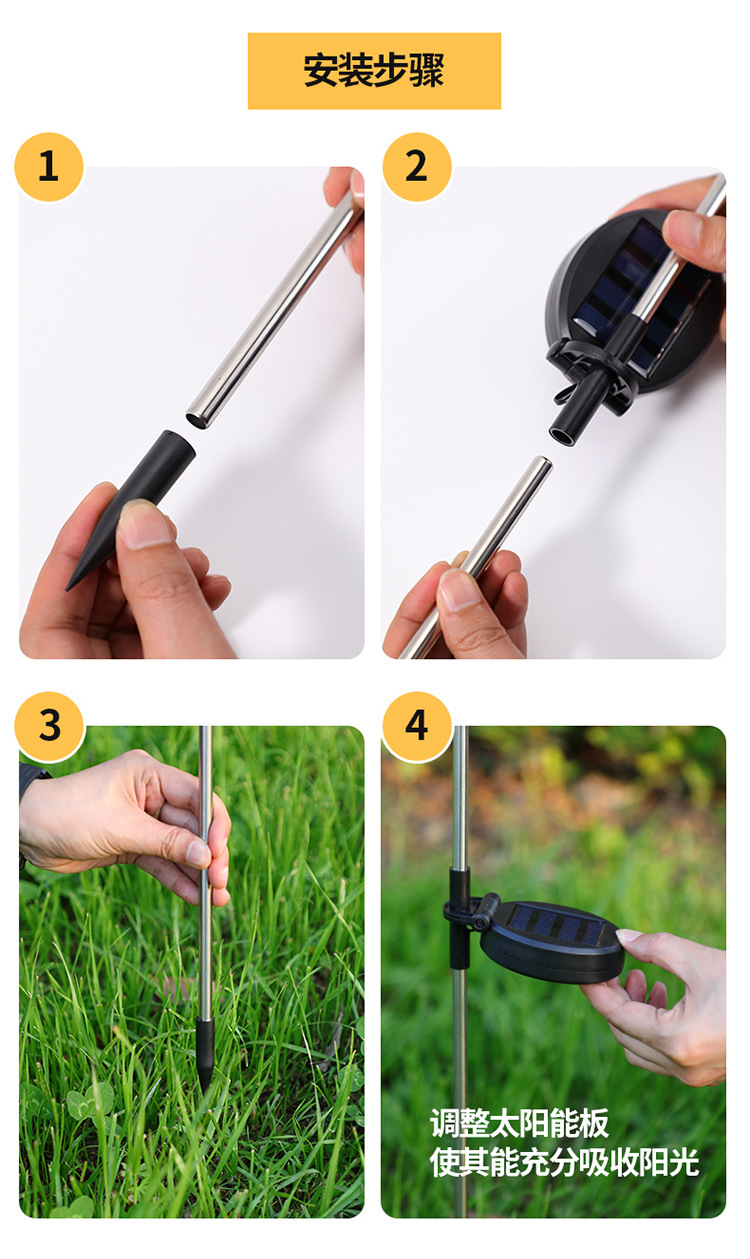 安装步骤

1

2

3

4

调整太阳能板
使其能充分吸收阳光