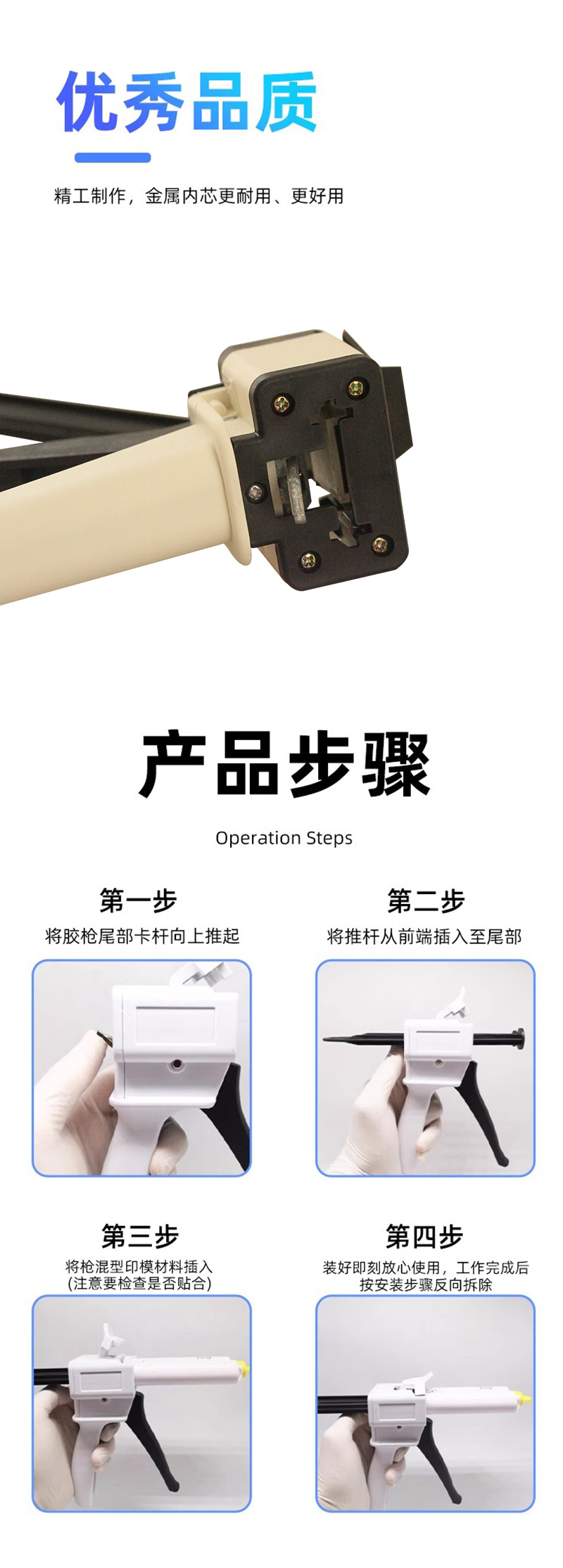 优秀品质

精工制作，金属内芯更耐用、更好用

产品步骤

Operation Steps

第一步

将胶枪尾部卡杆向上推起

第二步

将推杆从前端插入至尾部

第三步

将枪混型印模材料插入
(注意要检查是否贴合)

第四步

装好即刻放心使用，工作完成后
按安装步骤反向拆除