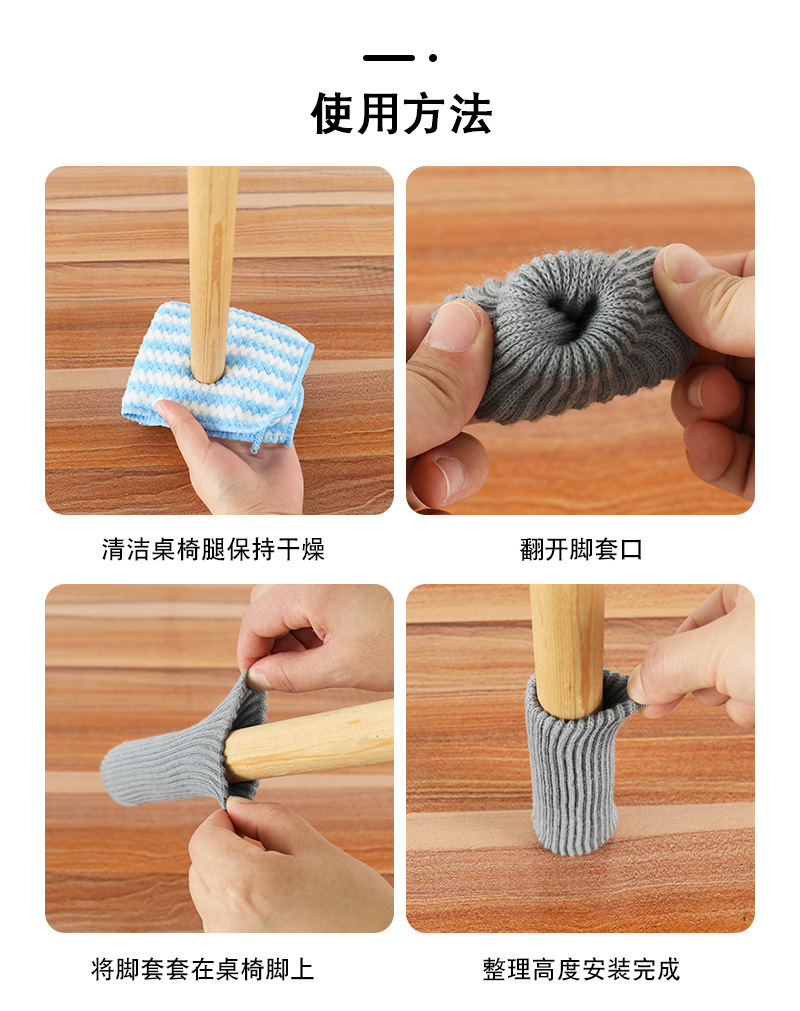 使用方法

清洁桌椅腿保持干燥

翻开脚套口

将脚套套在桌椅脚上

整理高度安装完成