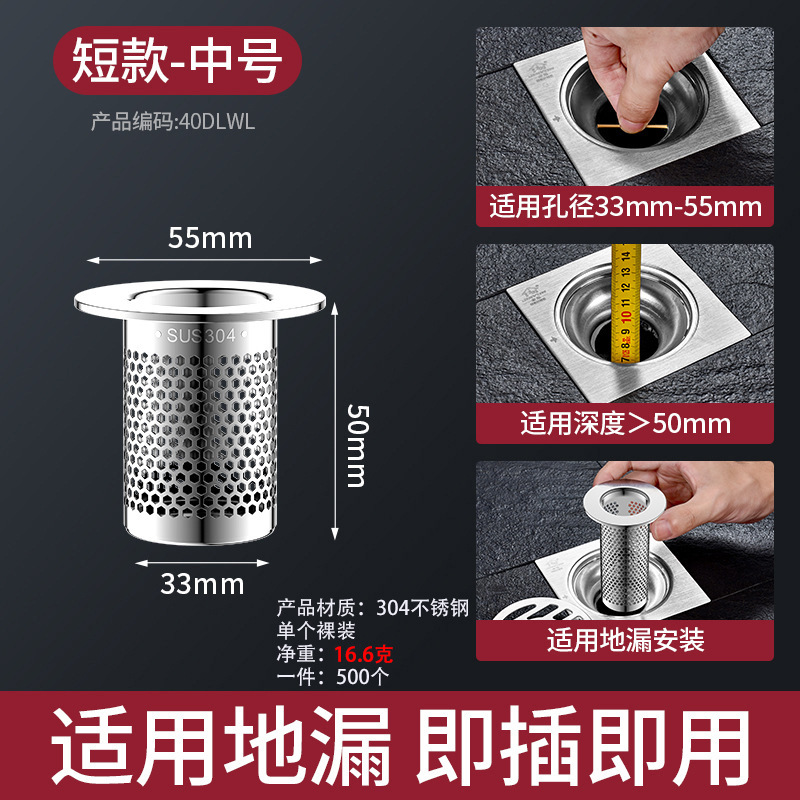 短款-中号

产品编码:40DLWL

55mm

SUS304

50mm

33mm

产品材质：304不锈钢
单个裸装
净重：16.6克
一件：500个

适用孔径33mm-55mm

7 8 9 10 11 12 13 14

适用深度＞50mm

适用地漏安装

适用地漏 即插即用