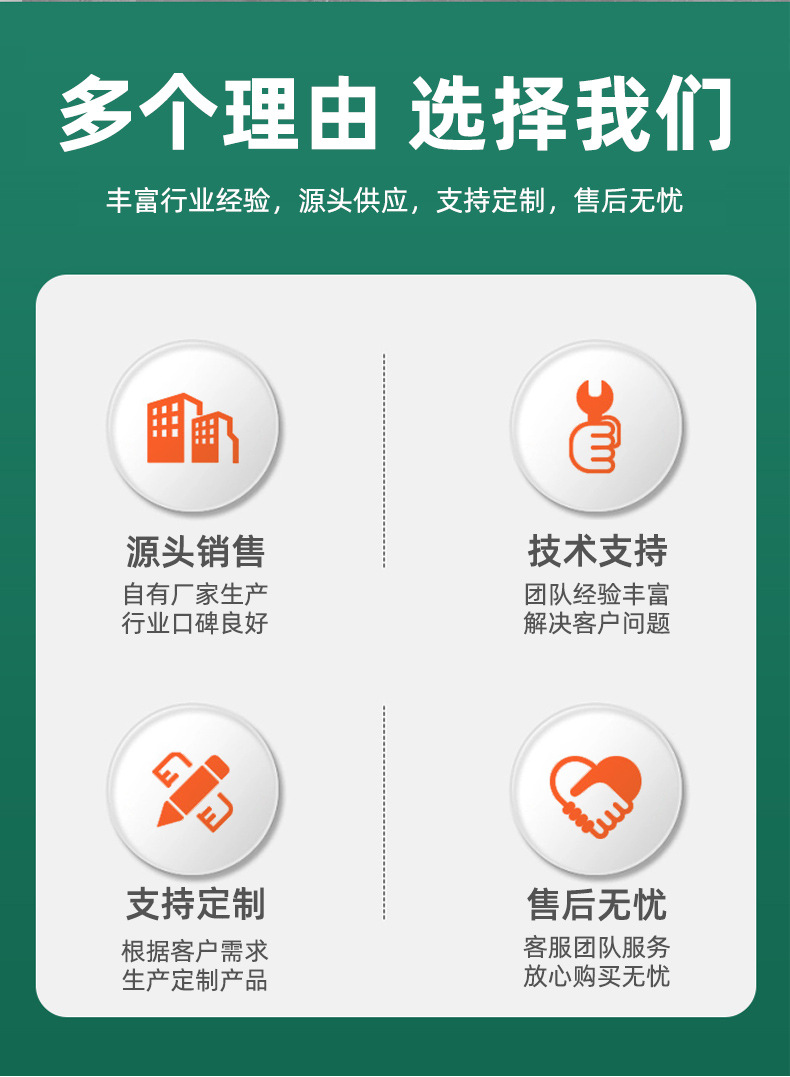 多个理由 选择我们

丰富行业经验，源头供应，支持定制，售后无忧

源头销售
自有厂家生产
行业口碑良好

技术支持
团队经验丰富
解决客户问题

支持定制
根据客户需求
生产定制产品

售后无忧
客服团队服务
放心购买无忧