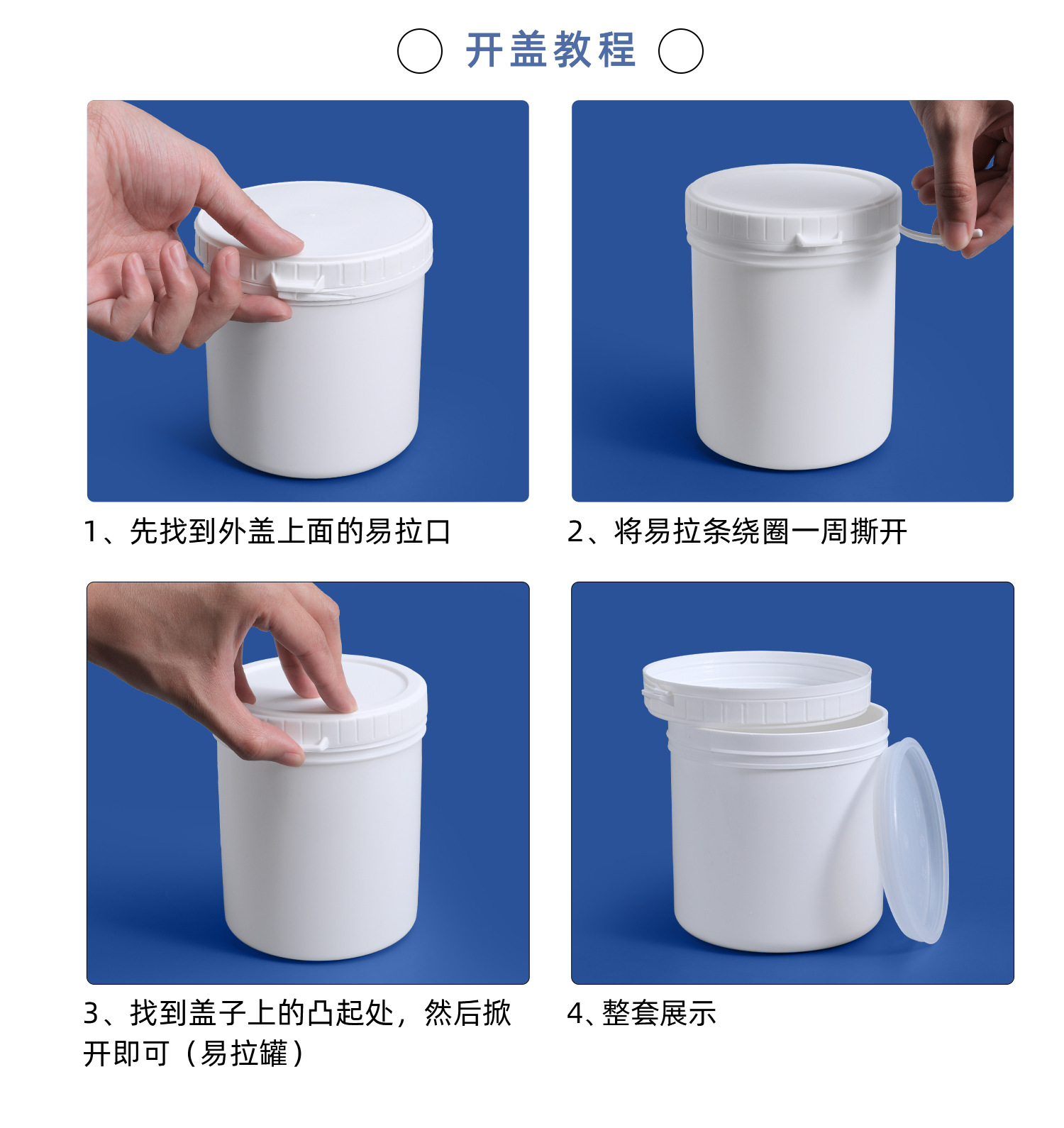 开盖教程

1、先找到外盖上面的易拉口

2、将易拉条绕圈一周撕开

3、找到盖子上的凸起处，然后掀开即可（易拉罐）

4、整套展示