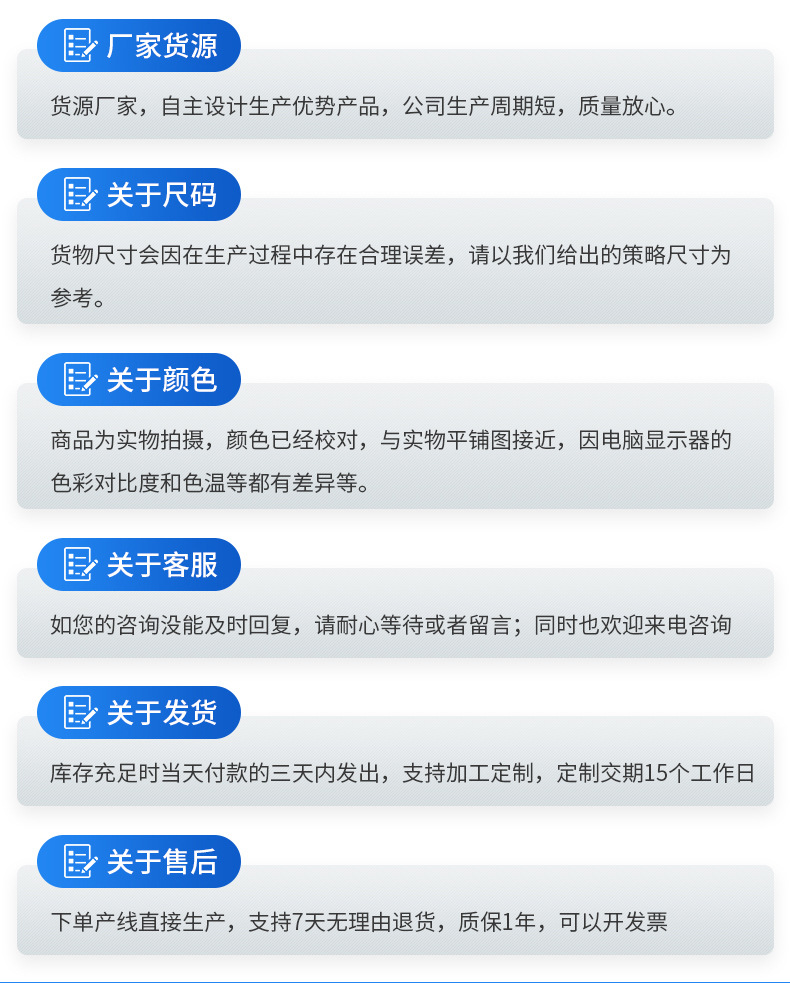 厂家货源

货源厂家，自主设计生产优势产品，公司生产周期短，质量放心。

关于尺码

货物尺寸会因在生产过程中存在合理误差，请以我们给出的策略尺寸为参考。

关于颜色

商品为实物拍摄，颜色已经校对，与实物平铺图接近，因电脑显示器的色彩对比度和色温等都有差异等。

关于客服

如您的咨询没能及时回复，请耐心等待或者留言；同时也欢迎来电咨询

关于发货

库存充足时当天付款的三天内发出，支持加工定制，定制交期15个工作日

关于售后

下单产线直接生产，支持7天无理由退货，质保1年，可以开发票