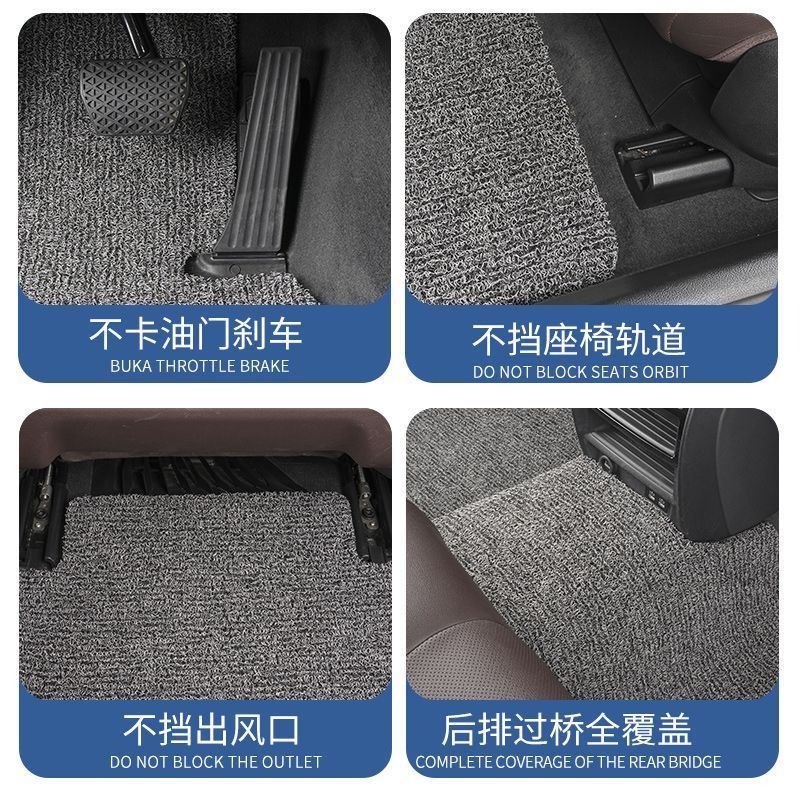 不卡油门刹车
BUKA THROTTLE BRAKE

不挡座椅轨道
DO NOT BLOCK SEATS ORBIT

不挡出风口
DO NOT BLOCK THE OUTLET

后排过桥全覆盖
COMPLETE COVERAGE OF THE REAR BRIDGE