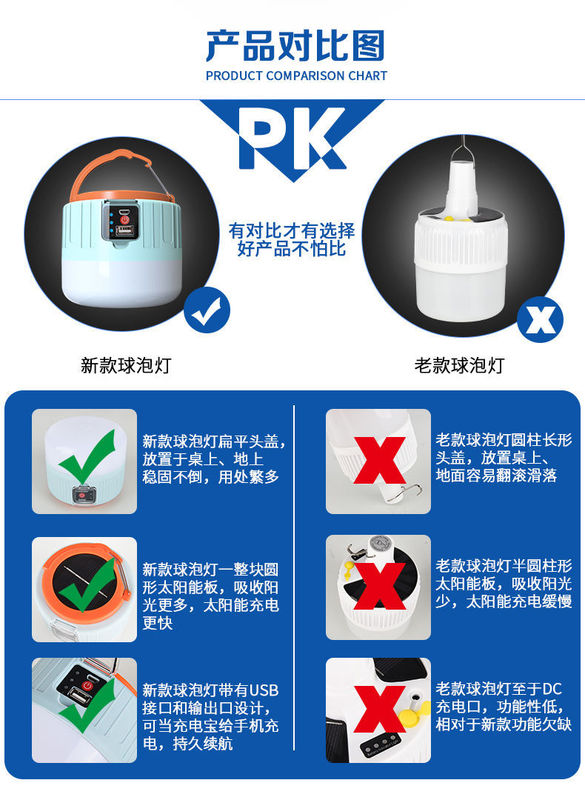 产品对比图
PRODUCT COMPARISON CHART

PK

有对比才有选择
好产品不怕比

新款球泡灯

老款球泡灯

新款球泡灯扁平头盖，放置于桌上、地上稳固不倒，用处繁多

新款球泡灯一整块圆形太阳能板，吸收阳光更多，太阳能充电更快

新款球泡灯带有USB接口和输出口设计，可当充电宝给手机充电，持久续航

老款球泡灯圆柱长形头盖，放置桌上、地面容易翻滚滑落

老款球泡灯半圆柱形太阳能板，吸收阳光少，太阳能充电缓慢

老款球泡灯至于DC充电口，功能性低，相对于新款功能欠缺