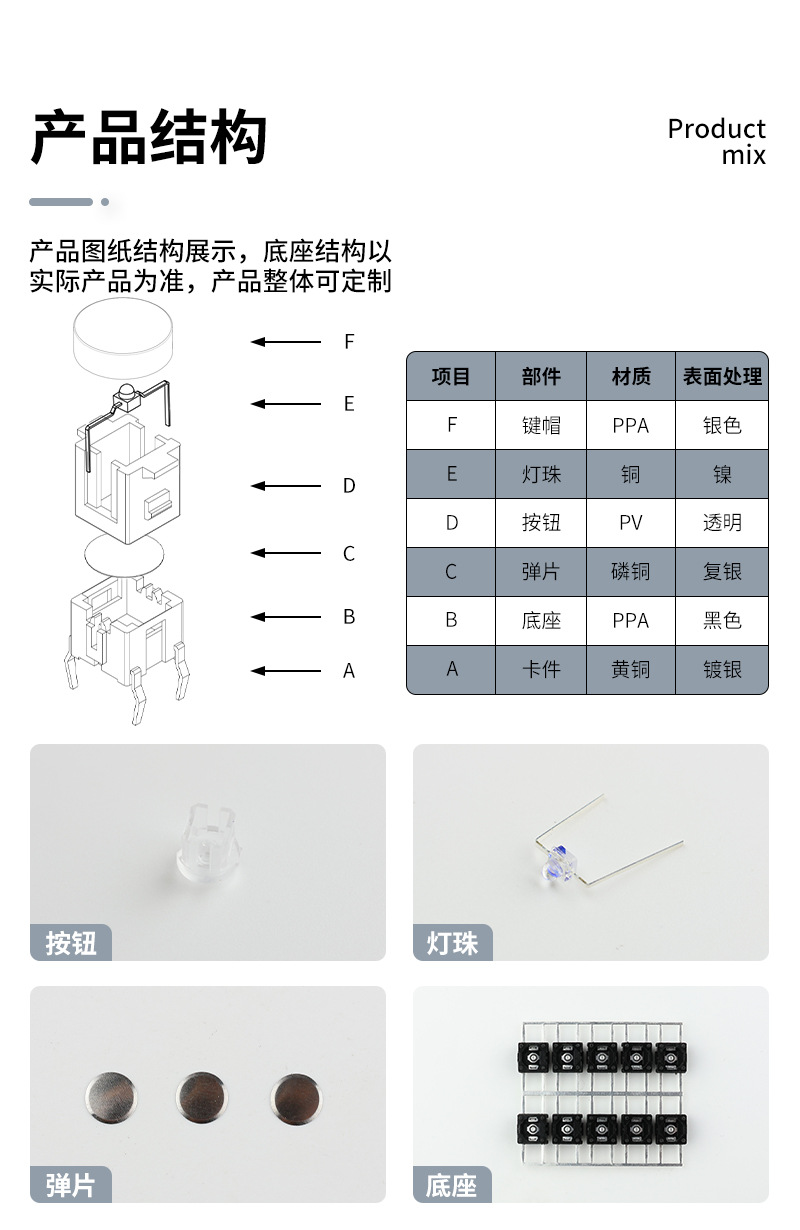 产品结构

Product mix

产品图纸结构展示，底座结构以实际产品为准，产品整体可定制

F

E

D

C

B

A

| 项目 | 部件 | 材质 | 表面处理 |
|---|---|---|---|
| F | 键帽 | PPA | 银色 |
| E | 灯珠 | 铜 | 镍 |
| D | 按钮 | PV | 透明 |
| C | 弹片 | 磷铜 | 复银 |
| B | 底座 | PPA | 黑色 |
| A | 卡件 | 黄铜 | 镀银 |

按钮

灯珠

弹片

底座