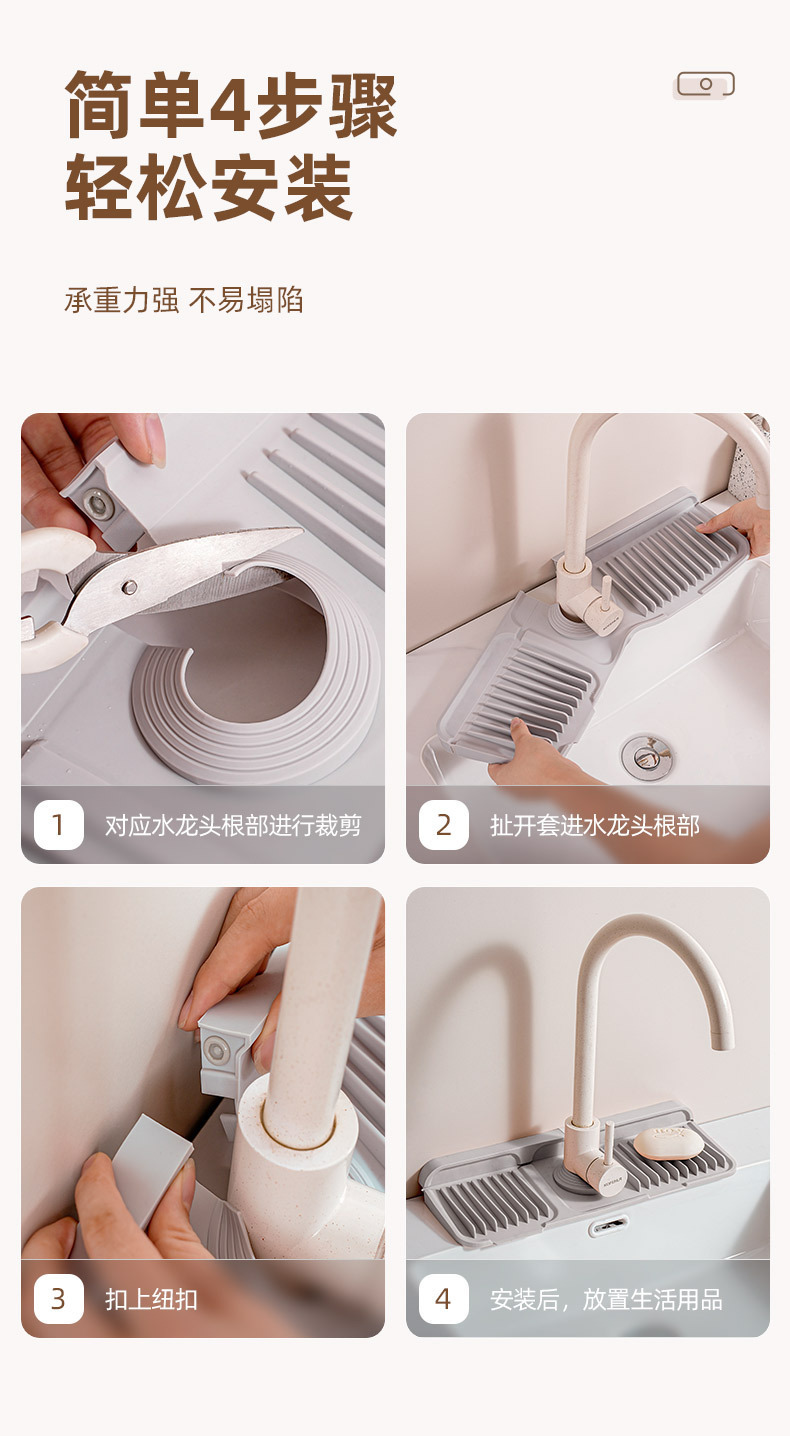 简单4步骤
轻松安装

承重力强 不易塌陷

1 对应水龙头根部进行裁剪

2 扯开套进水龙头根部

3 扣上纽扣

4 安装后，放置生活用品