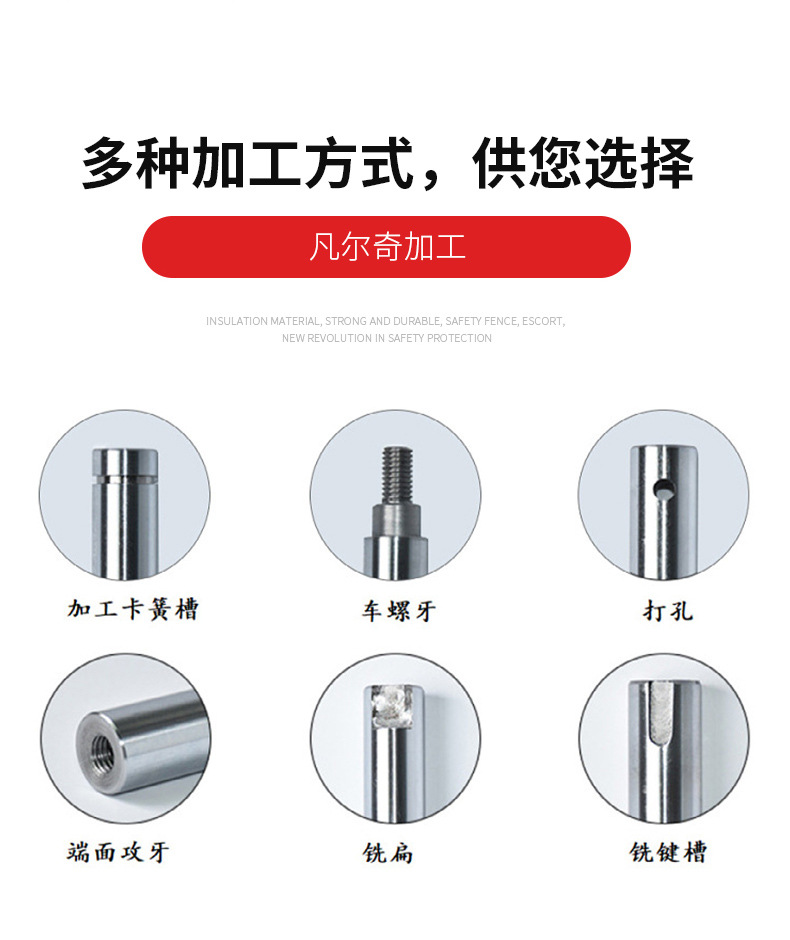 多种加工方式，供您选择

凡尔奇加工

INSULATION MATERIAL, STRONG AND DURABLE, SAFETY FENCE, ESCORT, NEW REVOLUTION IN SAFETY PROTECTION

加工卡簧槽

车螺牙

打孔

端面攻牙

铣扁

铣键槽