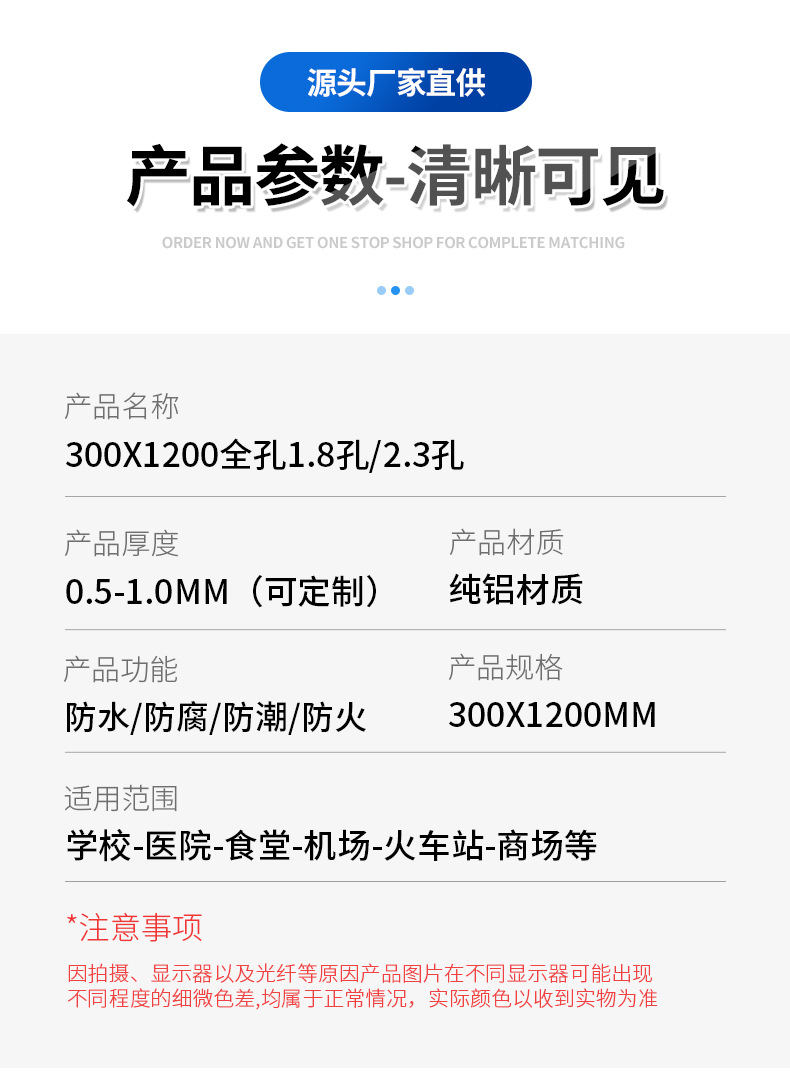 源头厂家直供

产品参数-清晰可见

ORDER NOW AND GET ONE STOP SHOP FOR COMPLETE MATCHING

产品名称
300X1200全孔1.8孔/2.3孔

产品厚度
0.5-1.0MM（可定制）

产品材质
纯铝材质

产品功能
防水/防腐/防潮/防火

产品规格
300X1200MM

适用范围
学校-医院-食堂-机场-火车站-商场等

*注意事项

因拍摄、显示器以及光纤等原因产品图片在不同显示器可能出现不同程度的细微色差,均属于正常情况，实际颜色以收到实物为准