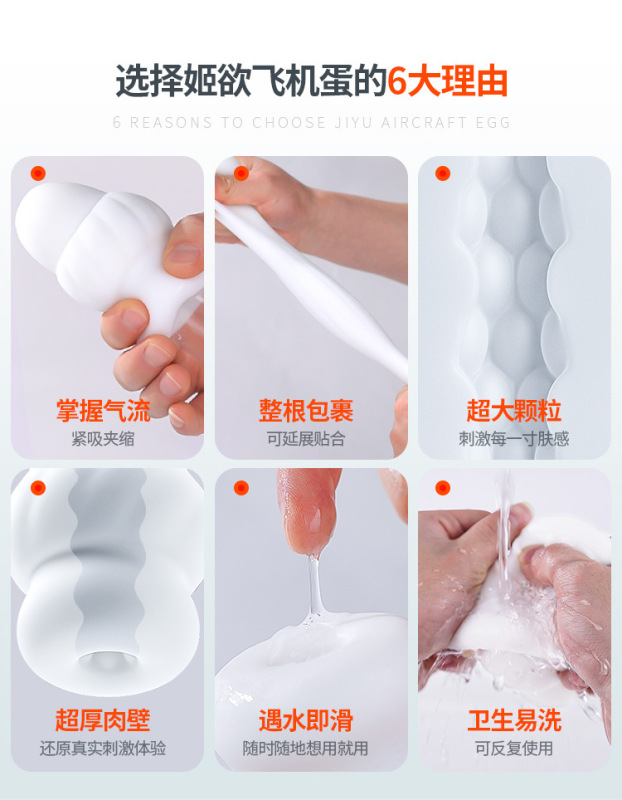 选择姬欲飞机蛋的6大理由

6 REASONS TO CHOOSE JIYU AIRCRAFT EGG

掌握气流
紧吸夹缩

整根包裹
可延展贴合

超大颗粒
刺激每一寸肤感

超厚肉壁
还原真实刺激体验

遇水即滑
随时随地想用就用

卫生易洗
可反复使用