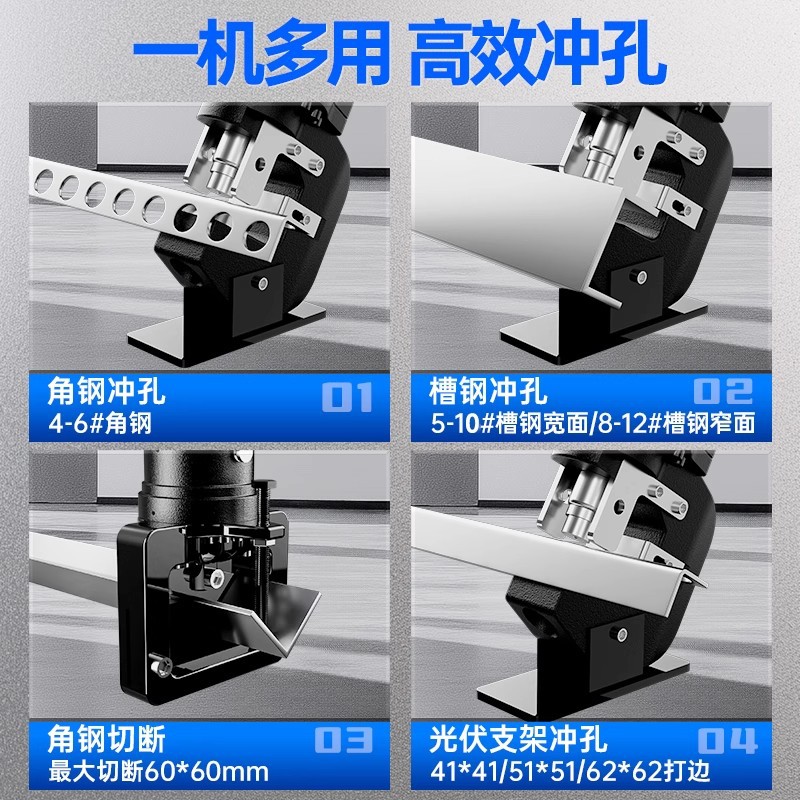 一机多用 高效冲孔

角钢冲孔
01
4-6#角钢

槽钢冲孔
02
5-10#槽钢宽面/8-12#槽钢窄面

角钢切断
03
最大切断60*60mm

光伏支架冲孔
04
41*41/51*51/62*62打边